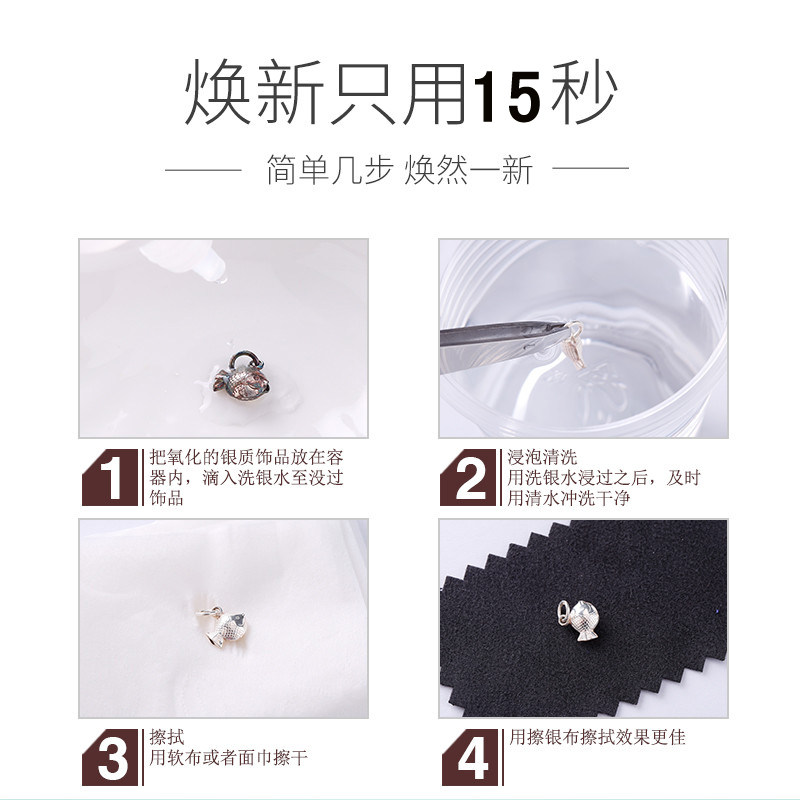 焕新只用15秒

简单几步 焕然一新

1
把氧化的银质饰品放在容器内，滴入洗银水至没过饰品

2
浸泡清洗
用洗银水浸过之后，及时用清水冲洗干净

3
擦拭
用软布或者面巾擦干

4
用擦银布擦拭效果更佳