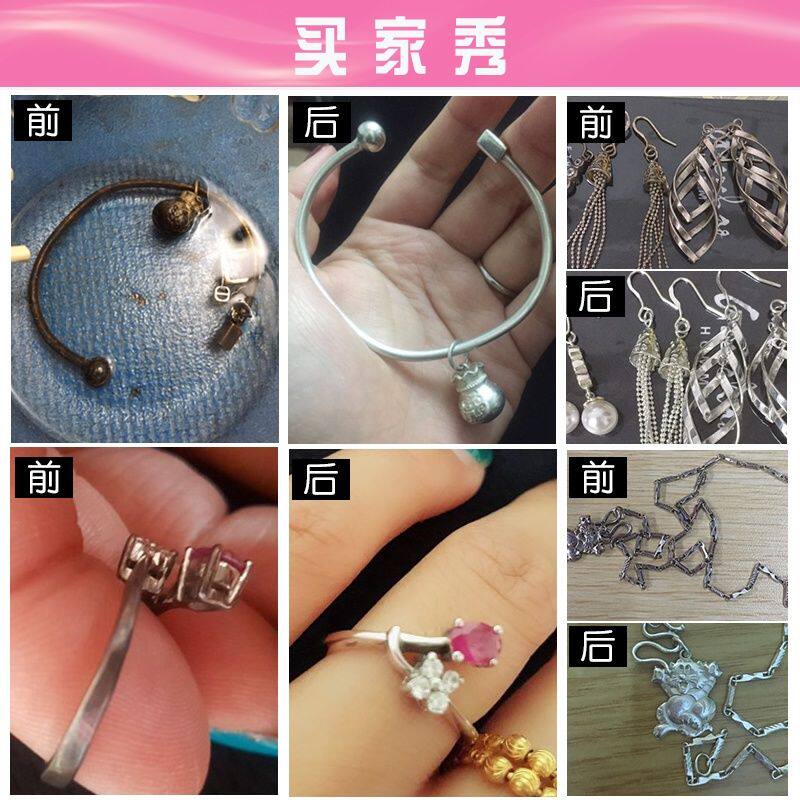 买家秀

前

后

前

后

前

后

前

后