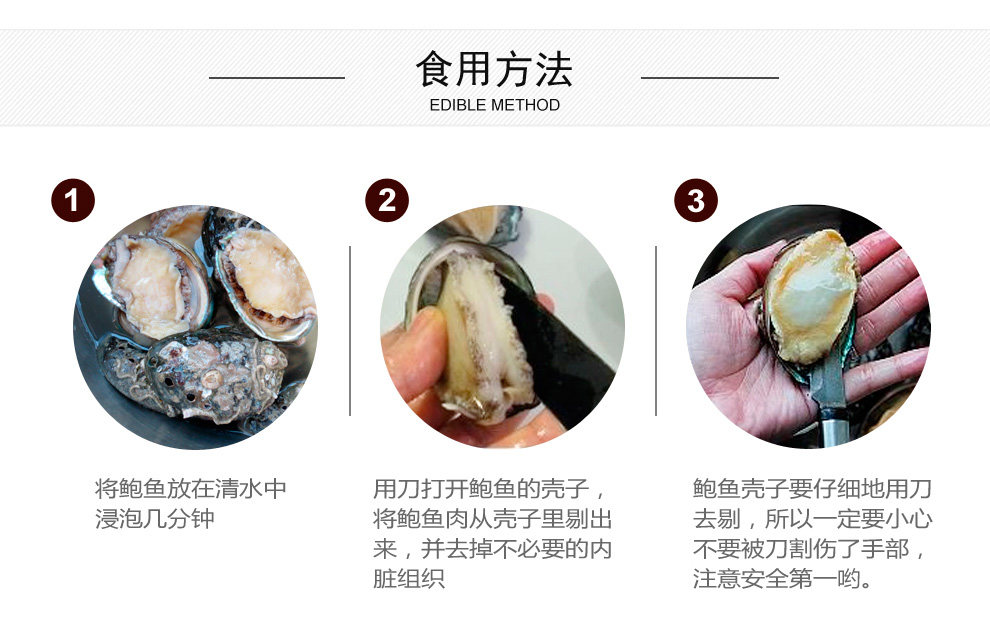 食用方法
EDIBLE METHOD

1
将鲍鱼放在清水中浸泡几分钟

2
用刀打开鲍鱼的壳子，将鲍鱼肉从壳子里剔出来，并去掉不必要的内脏组织

3
鲍鱼壳子要仔细地用刀去剔，所以一定要小心不要被刀割伤了手部，注意安全第一哟。