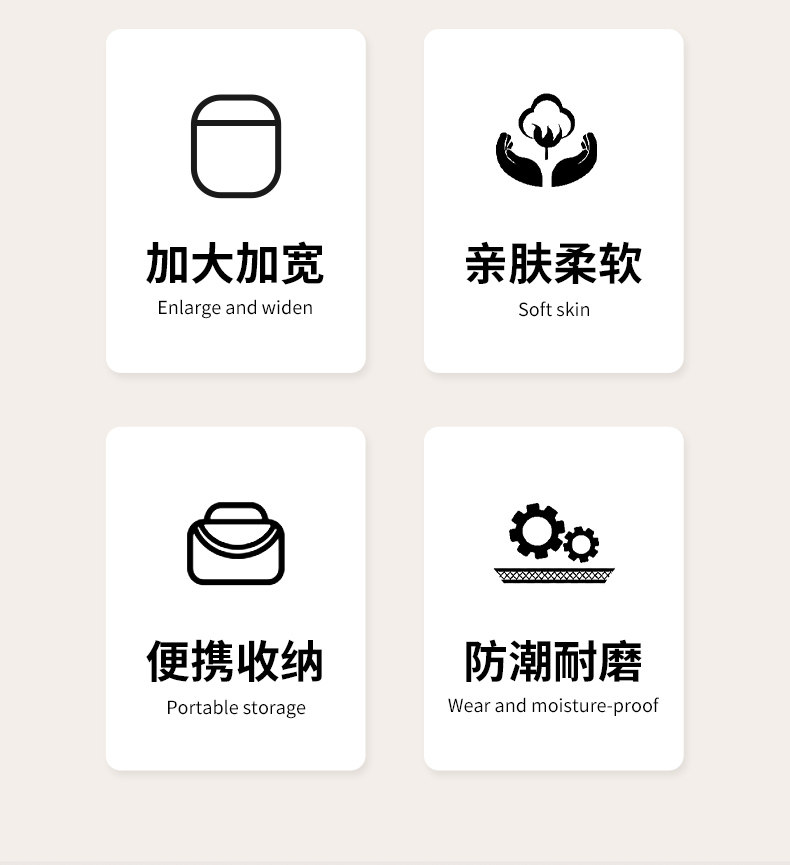 加大加宽
Enlarge and widen

亲肤柔软
Soft skin

便携收纳
Portable storage

防潮耐磨
Wear and moisture-proof