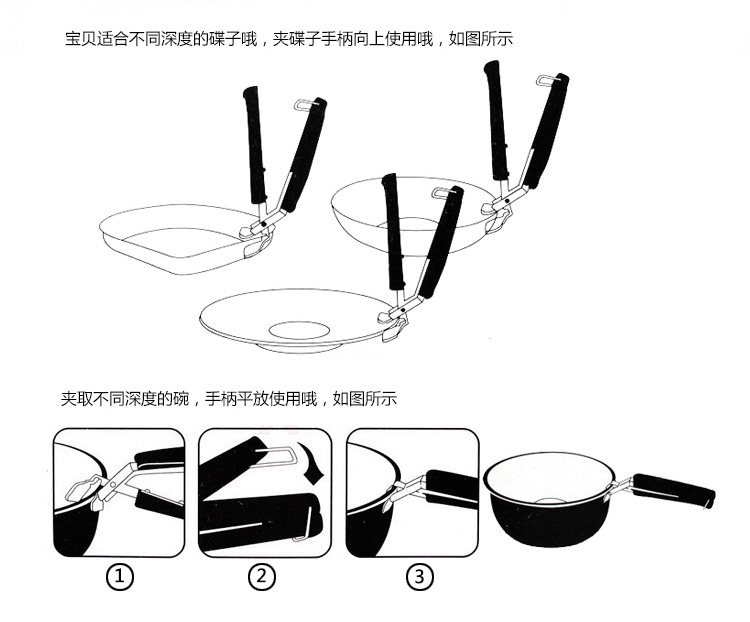 宝贝适合不同深度的碟子哦，夹碟子手柄向上使用哦，如图所示

夹取不同深度的碗，手柄平放使用哦，如图所示

①

②

③