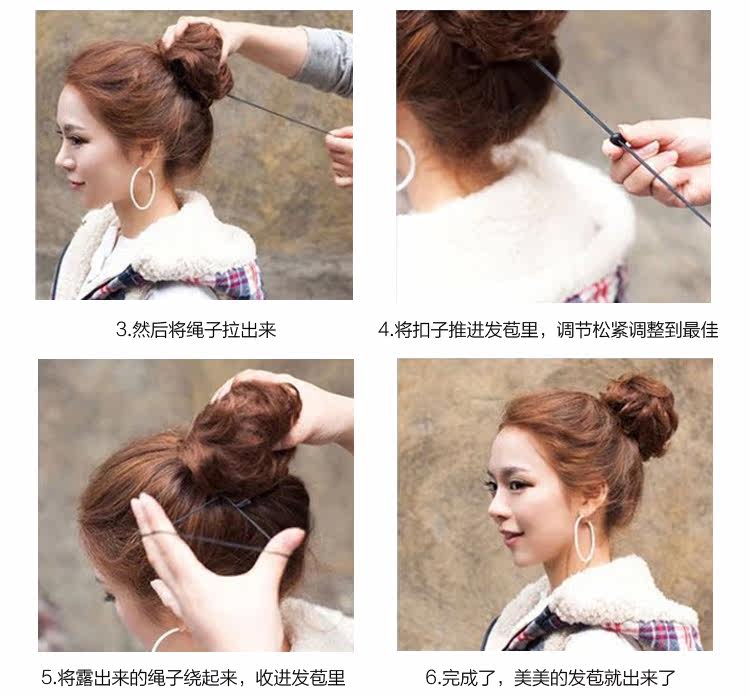 3.然后将绳子拉出来

4.将扣子推进发苞里，调节松紧调整到最佳

5.将露出来的绳子绕起来，收进发苞里

6.完成了，美美的发苞就出来了