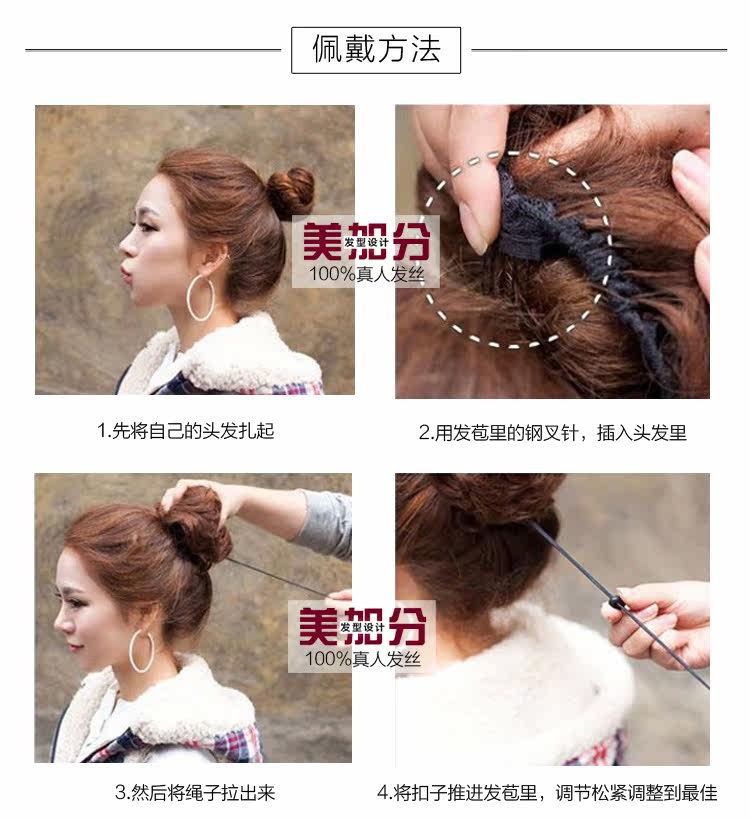 佩戴方法

美加分 发型设计
100%真人发丝

1.先将自己的头发扎起

2.用发苞里的钢叉针，插入头发里

美加分 发型设计
100%真人发丝

3.然后将绳子拉出来

4.将扣子推进发苞里，调节松紧调整到最佳