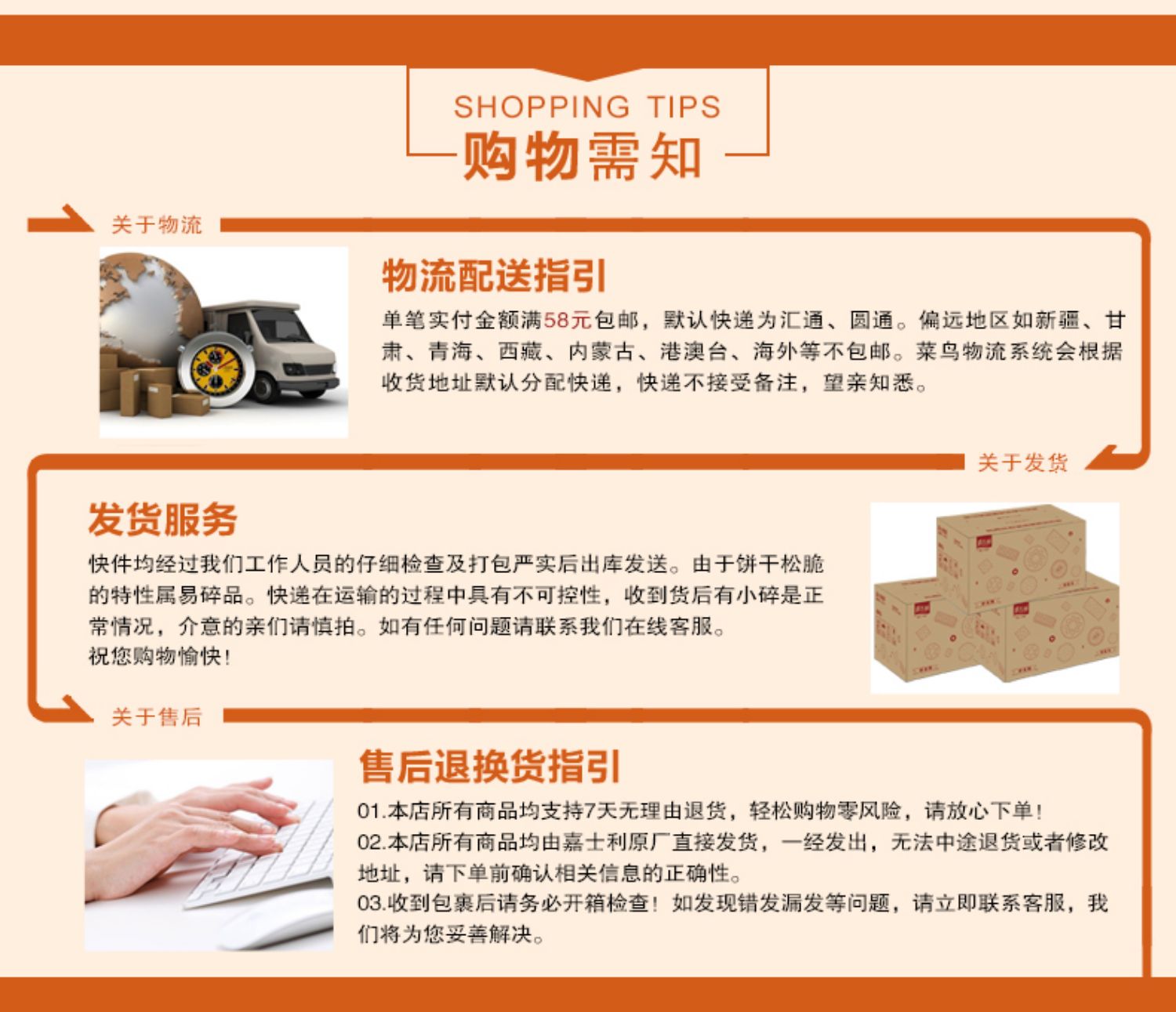 SHOPPING TIPS
购物需知

关于物流

物流配送指引

单笔实付金额满58元包邮，默认快递为汇通、圆通。偏远地区如新疆、甘肃、青海、西藏、内蒙古、港澳台、海外等不包邮。菜鸟物流系统会根据收货地址默认分配快递，快递不接受备注，望亲知悉。

关于发货

发货服务

快件均经过我们工作人员的仔细检查及打包严实后出库发送。由于饼干松脆的特性属易碎品。快递在运输的过程中具有不可控性，收到货后有小碎是正常情况，介意的亲们请慎拍。如有任何问题请联系我们在线客服。
祝您购物愉快！

关于售后

售后退换货指引

01.本店所有商品均支持7天无理由退货，轻松购物零风险，请放心下单！
02.本店所有商品均由嘉士利原厂直接发货，一经发出，无法中途退货或者修改地址，请下单前确认相关信息的正确性。
03.收到包裹后请务必开箱检查！如发现错发漏发等问题，请立即联系客服，我们将为您妥善解决。