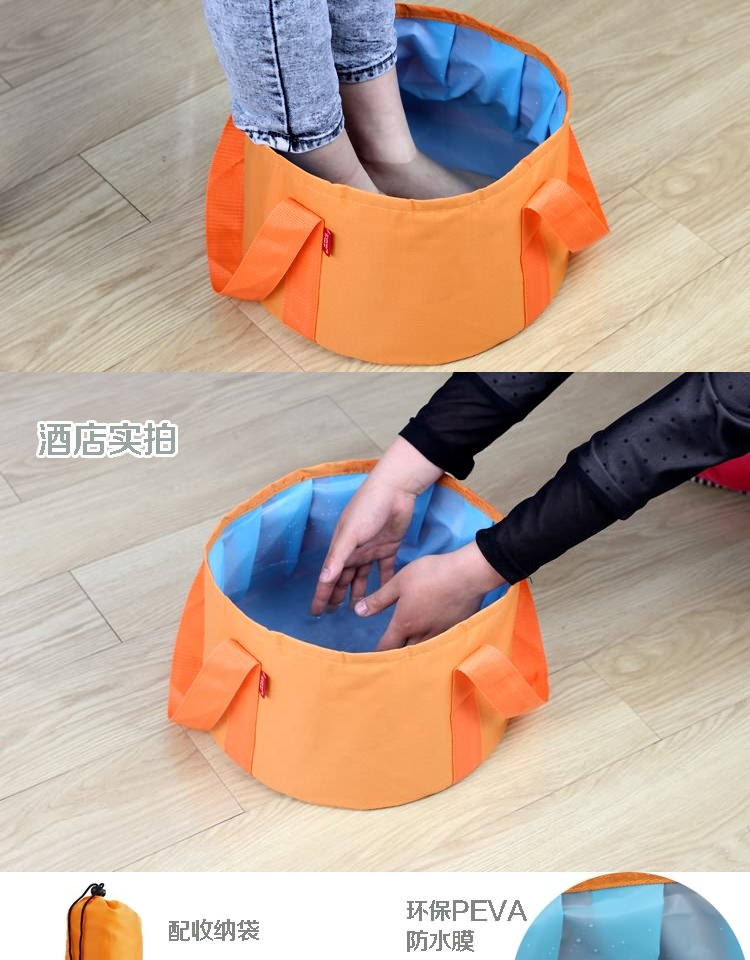 酒店实拍

配收纳袋

环保PEVA
防水膜