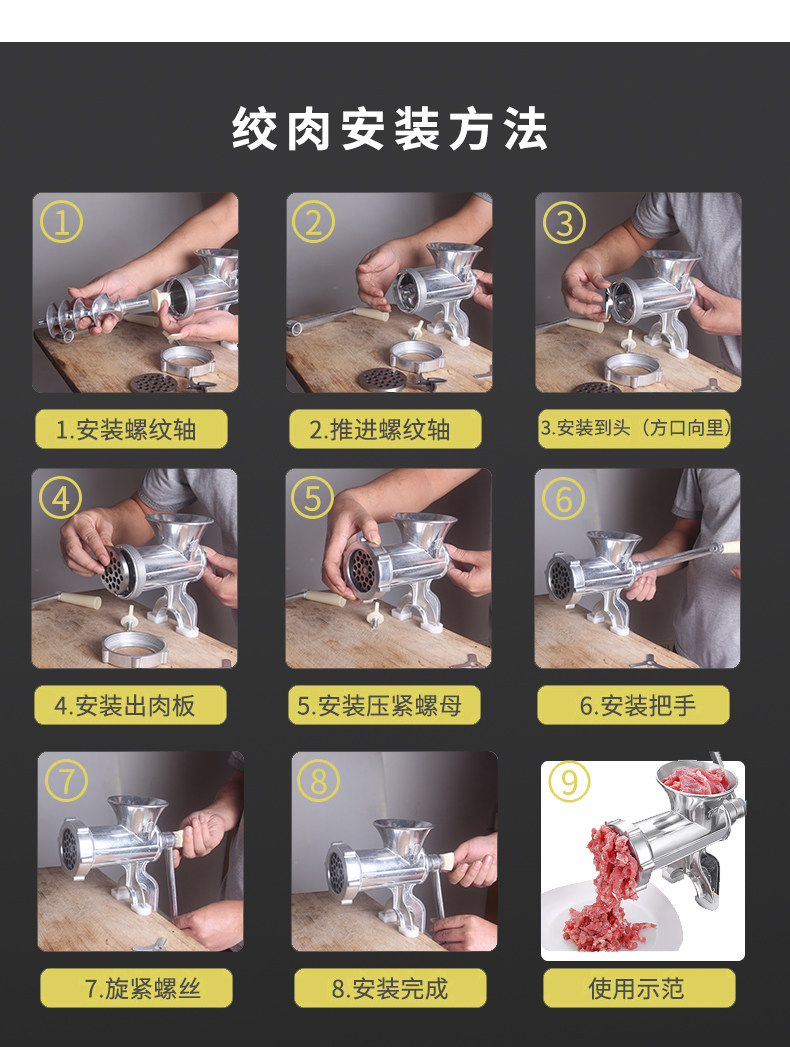 绞肉安装方法

①

1.安装螺纹轴

②

2.推进螺纹轴

③

3.安装到头（方口向里）

④

4.安装出肉板

⑤

5.安装压紧螺母

⑥

6.安装把手

⑦

7.旋紧螺丝

⑧

8.安装完成

⑨

使用示范