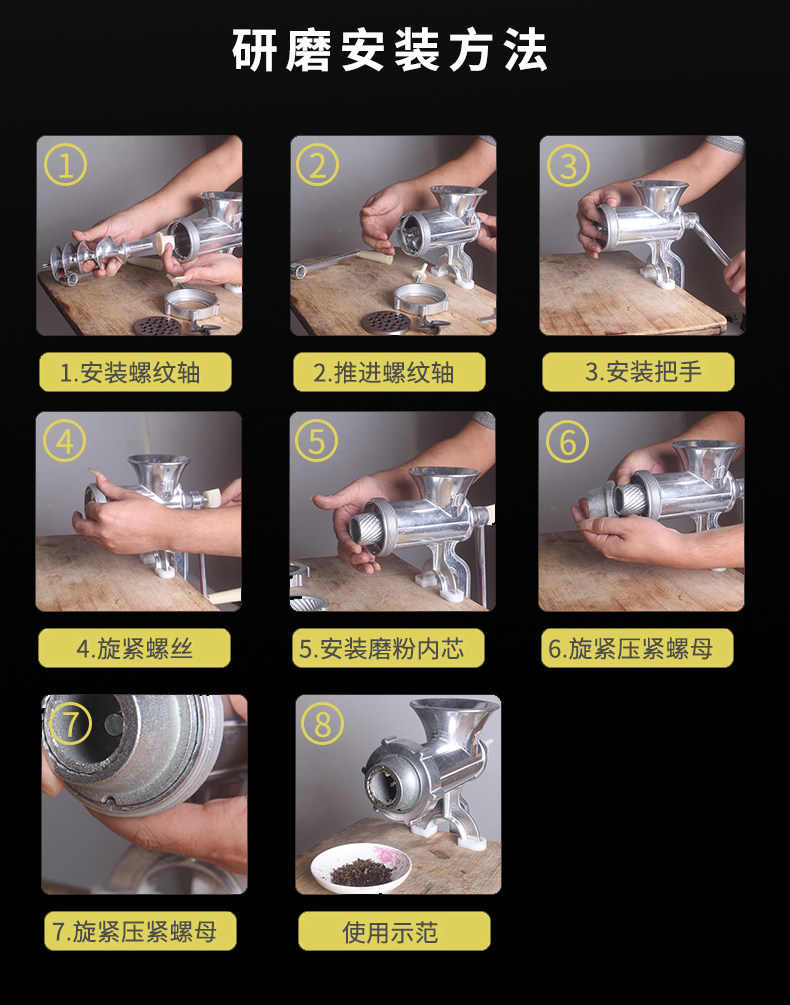 研磨安装方法

①

1.安装螺纹轴

②

2.推进螺纹轴

③

3.安装把手

④

4.旋紧螺丝

⑤

5.安装磨粉内芯

⑥

6.旋紧压紧螺母

⑦

7.旋紧压紧螺母

⑧

使用示范