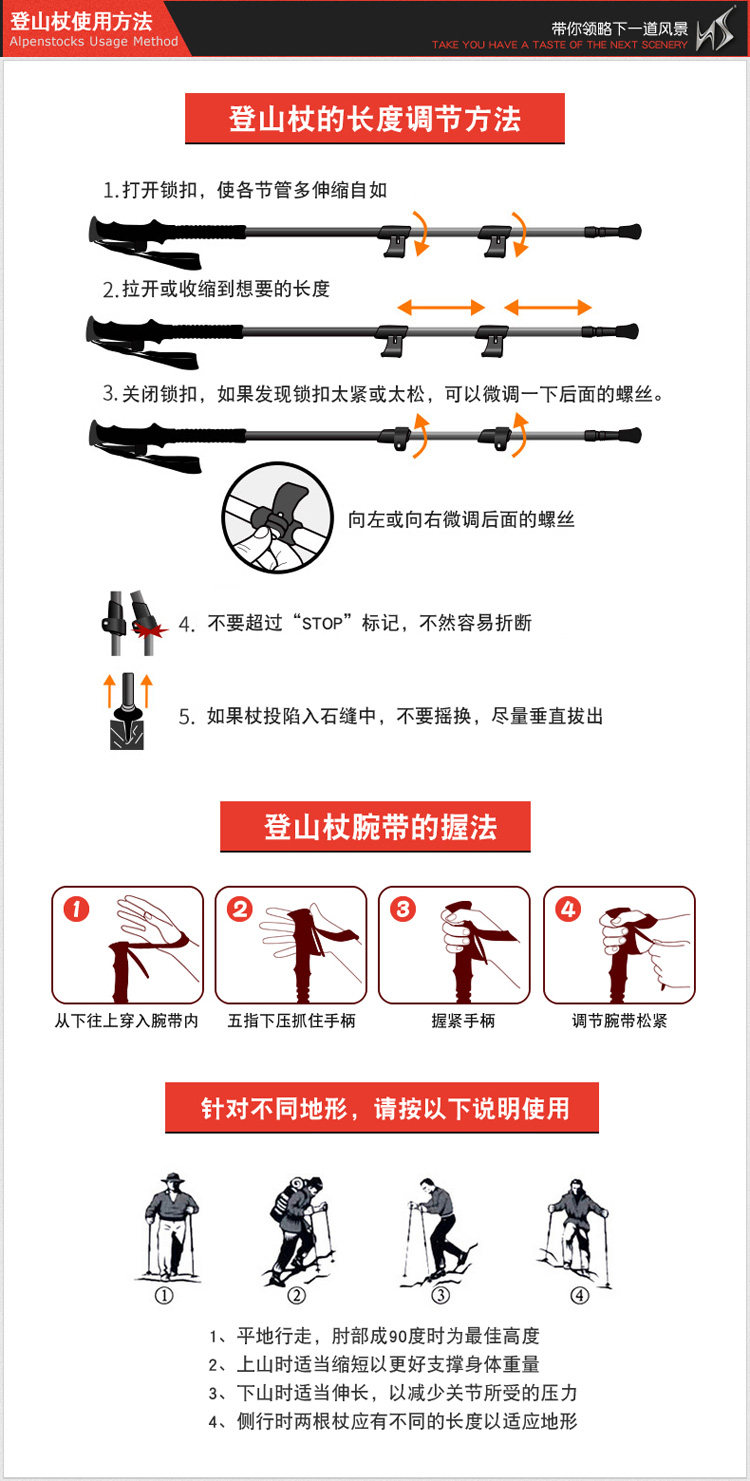 登山杖使用方法
Alpenstocks Usage Method

带你领略下一道风景
TAKE YOU HAVE A TASTE OF THE NEXT SCENERY

登山杖的长度调节方法

1.打开锁扣，使各节管多伸缩自如

2.拉开或收缩到想要的长度

3.关闭锁扣，如果发现锁扣太紧或太松，可以微调一下后面的螺丝。

向左或向右微调后面的螺丝

4. 不要超过“STOP”标记，不然容易折断

5. 如果杖投陷入石缝中，不要摇换，尽量垂直拔出

登山杖腕带的握法

1
从下往上穿入腕带内

2
五指下压抓住手柄

3
握紧手柄

4
调节腕带松紧

针对不同地形，请按以下说明使用

①

②

③

④

1、平地行走，肘部成90度时为最佳高度
2、上山时适当缩短以更好支撑身体重量
3、下山时适当伸长，以减少关节所受的压力
4、侧行时两根杖应有不同的长度以适应地形