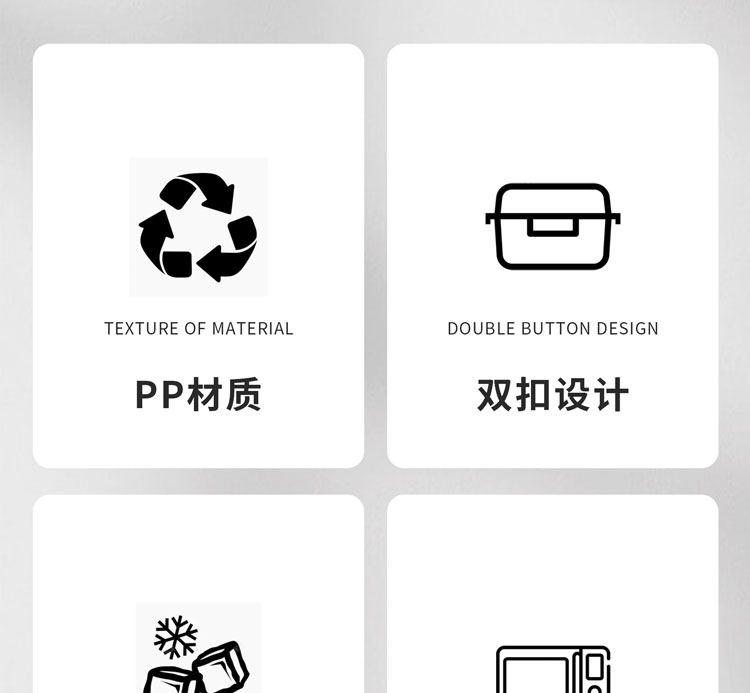 TEXTURE OF MATERIAL

PP材质

DOUBLE BUTTON DESIGN

双扣设计