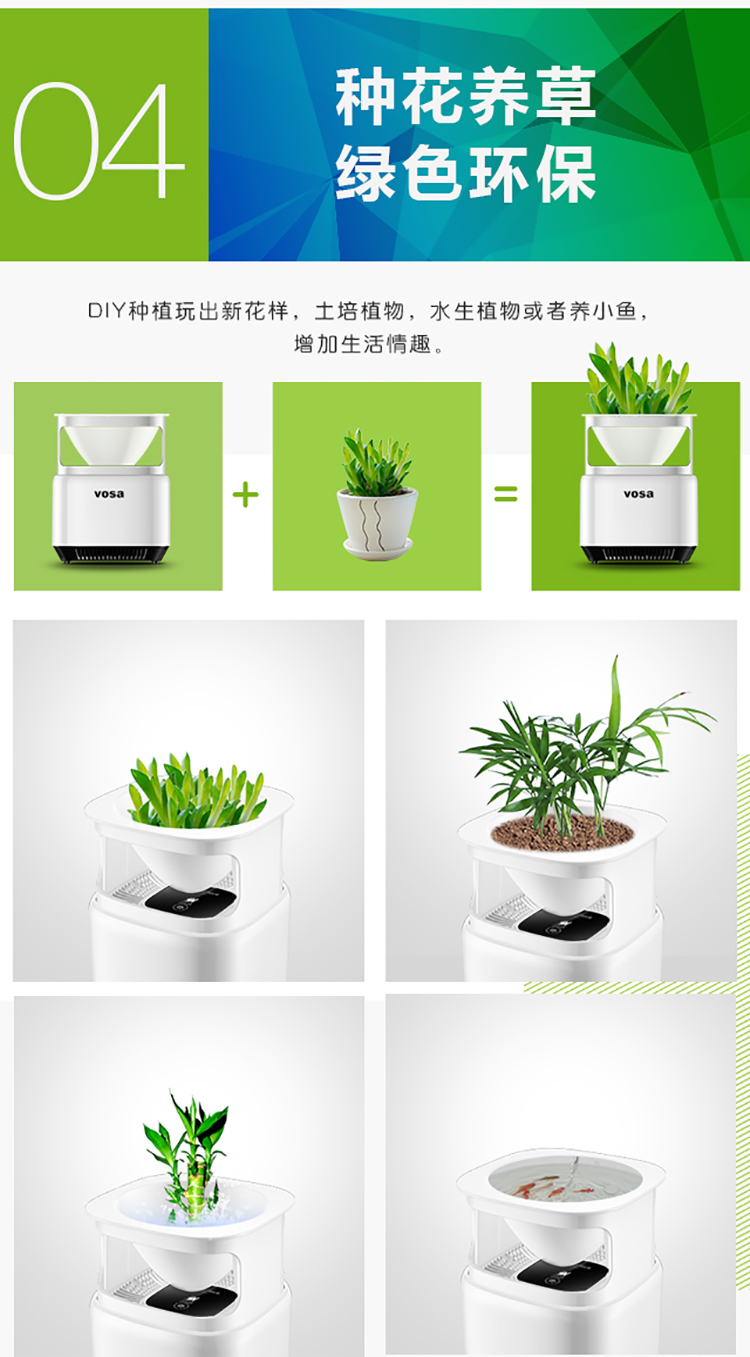 04

种花养草
绿色环保

DIY种植玩出新花样，土培植物，水生植物或者养小鱼，增加生活情趣。

vosa

+

=

vosa