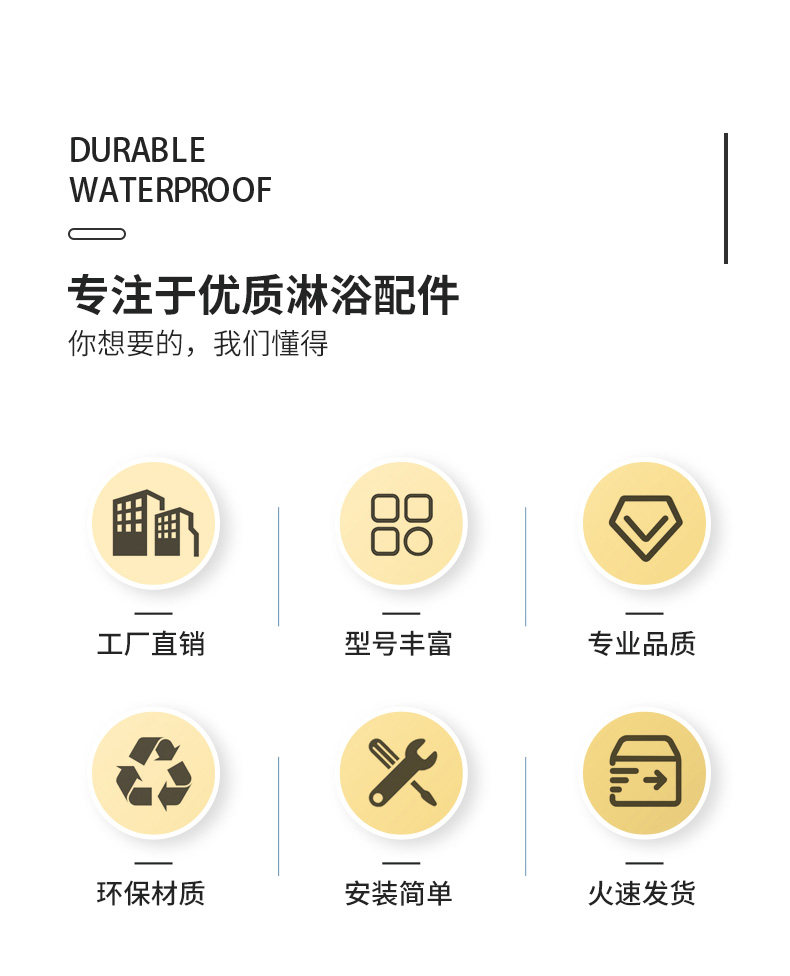 DURABLE
WATERPROOF

专注于优质淋浴配件
你想要的，我们懂得

工厂直销

型号丰富

专业品质

环保材质

安装简单

火速发货