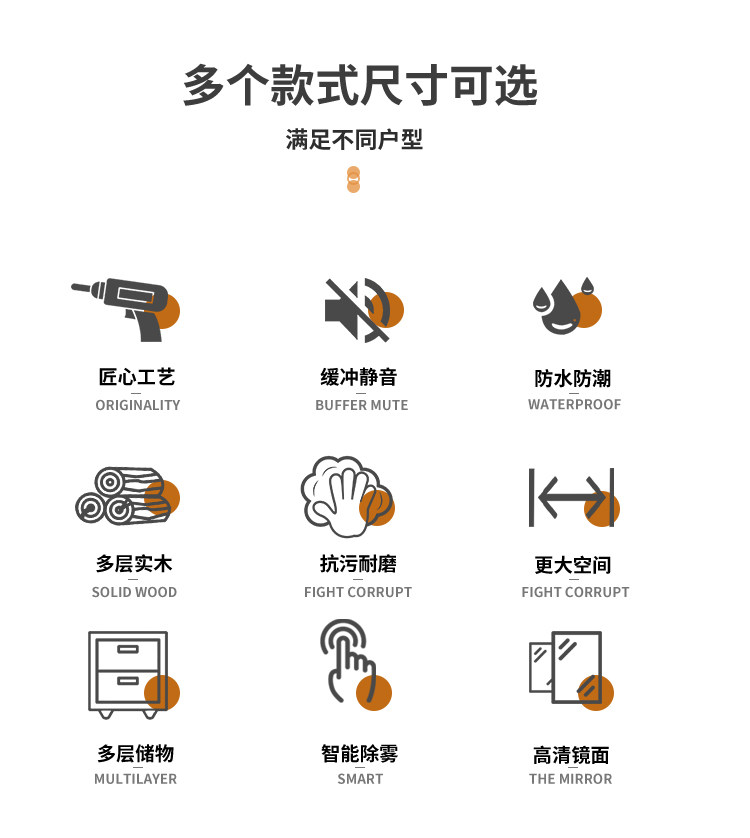 多个款式尺寸可选

满足不同户型

匠心工艺
ORIGINALITY

缓冲静音
BUFFER MUTE

防水防潮
WATERPROOF

多层实木
SOLID WOOD

抗污耐磨
FIGHT CORRUPT

更大空间
FIGHT CORRUPT

多层储物
MULTILAYER

智能除雾
SMART

高清镜面
THE MIRROR