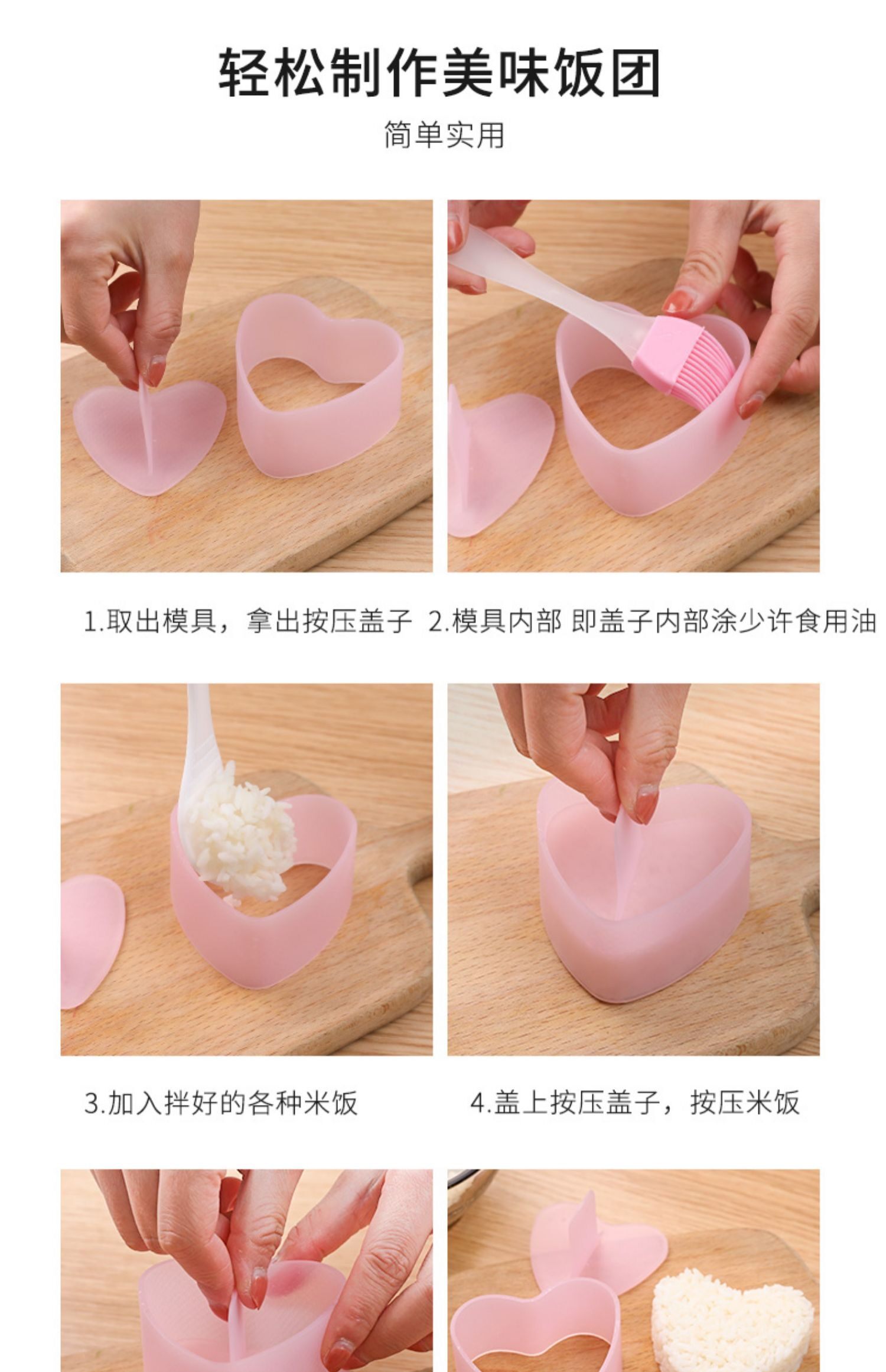 轻松制作美味饭团

简单实用

1.取出模具，拿出按压盖子

2.模具内部 即盖子内部涂少许食用油

3.加入拌好的各种米饭

4.盖上按压盖子，按压米饭