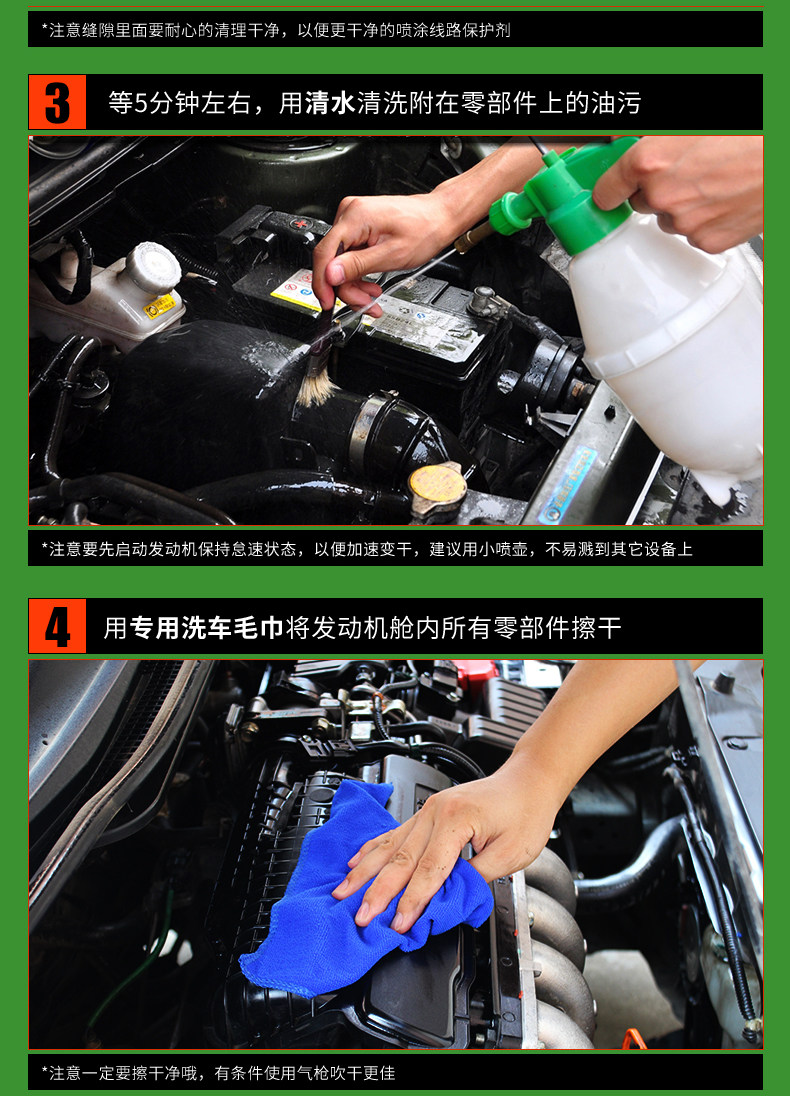 *注意缝隙里面要耐心的清理干净，以便更干净的喷涂线路保护剂

3 等5分钟左右，用清水清洗附在零部件上的油污

*注意要先启动发动机保持怠速状态，以便加速变干，建议用小喷壶，不易溅到其它设备上

4 用专用洗车毛巾将发动机舱内所有零部件擦干

*注意一定要擦干净哦，有条件使用气枪吹干更佳