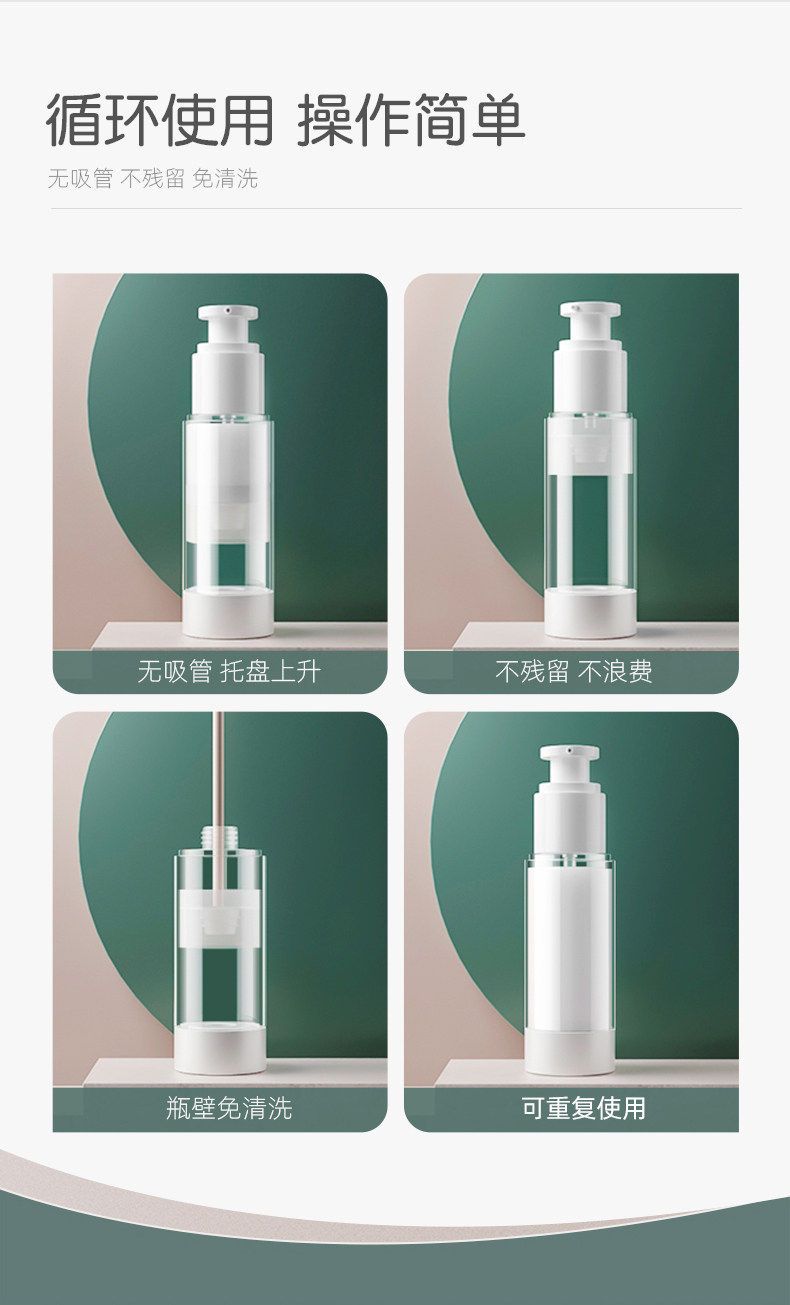 循环使用 操作简单

无吸管 不残留 免清洗

无吸管 托盘上升

不残留 不浪费

瓶壁免清洗

可重复使用