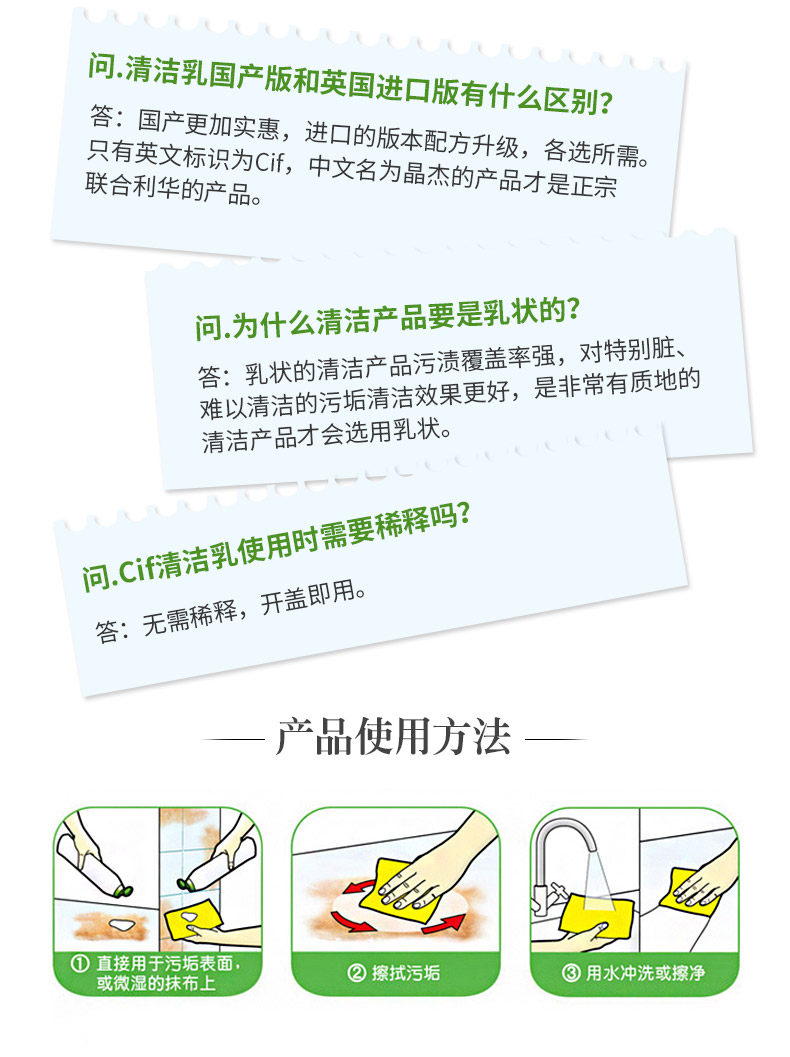 问.清洁乳国产版和英国进口版有什么区别？

答：国产更加实惠，进口的版本配方升级，各选所需。只有英文标识为Cif，中文名为晶杰的产品才是正宗联合利华的产品。

问.为什么清洁产品要是乳状的？

答：乳状的清洁产品污渍覆盖率强，对特别脏、难以清洁的污垢清洁效果更好，是非常有质地的清洁产品才会选用乳状。

问.Cif清洁乳使用时需要稀释吗？

答：无需稀释，开盖即用。

产品使用方法

① 直接用于污垢表面，或微湿的抹布上

② 擦拭污垢

③ 用水冲洗或擦净