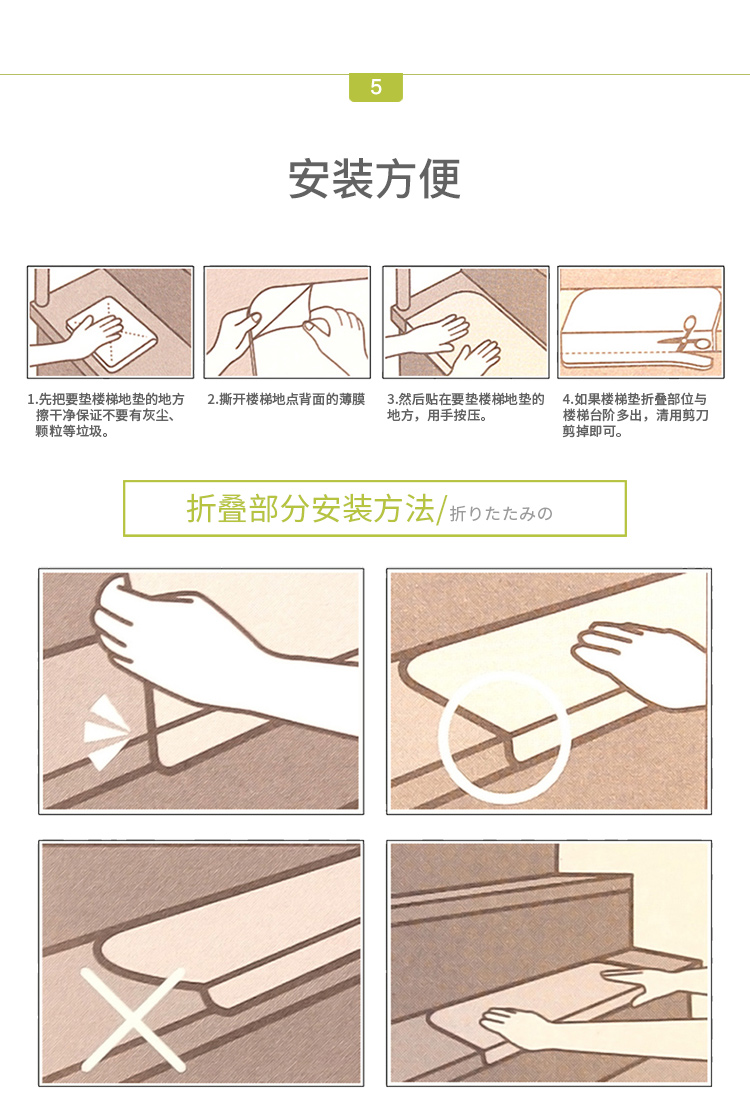 5

安装方便

1.先把要垫楼梯地垫的地方擦干净保证不要有灰尘、颗粒等垃圾。

2.撕开楼梯地点背面的薄膜

3.然后贴在要垫楼梯地垫的地方，用手按压。

4.如果楼梯垫折叠部位与楼梯台阶多出，清用剪刀剪掉即可。

折叠部分安装方法/折りたたみの