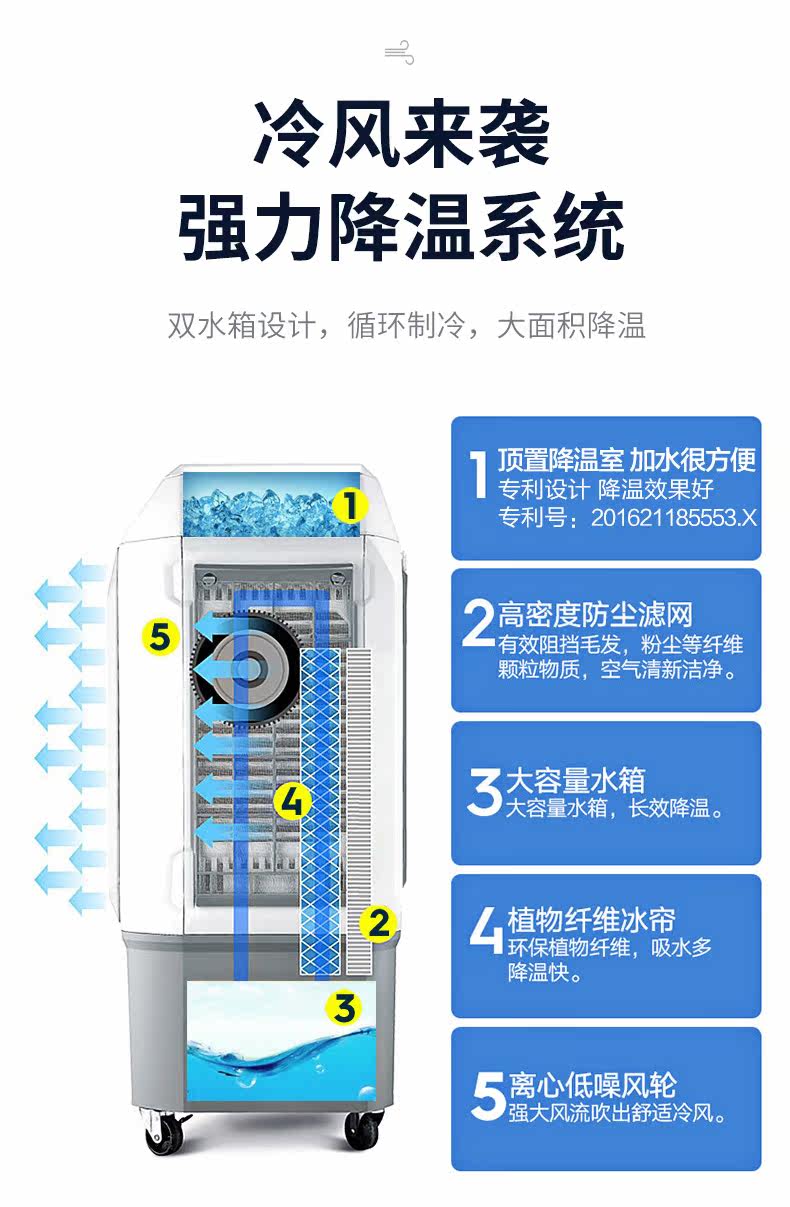 冷风来袭
强力降温系统

双水箱设计，循环制冷，大面积降温

1
5
4
2
3

1 顶置降温室 加水很方便
专利设计 降温效果好
专利号：201621185553.X

2 高密度防尘滤网
有效阻挡毛发，粉尘等纤维颗粒物质，空气清新洁净。

3 大容量水箱
大容量水箱，长效降温。

4 植物纤维冰帘
环保植物纤维，吸水多降温快。

5 离心低噪风轮
强大风流吹出舒适冷风。