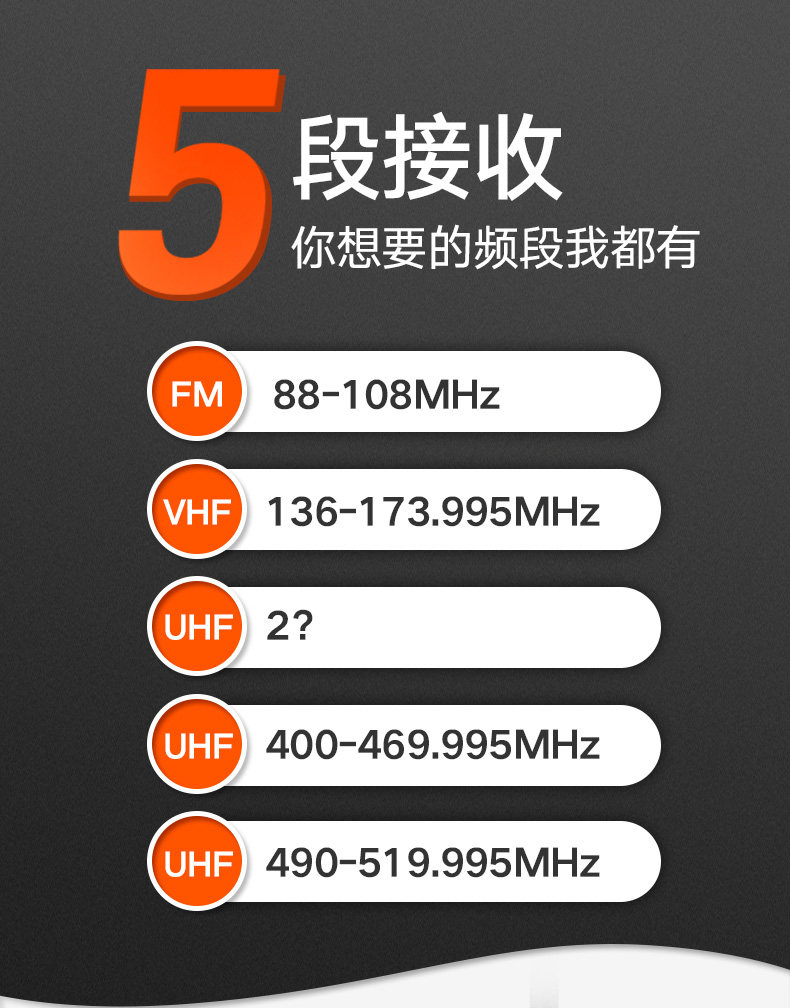 5段接收
你想要的频段我都有

FM 88-108MHz

VHF 136-173.995MHz

UHF 2?

UHF 400-469.995MHz

UHF 490-519.995MHz