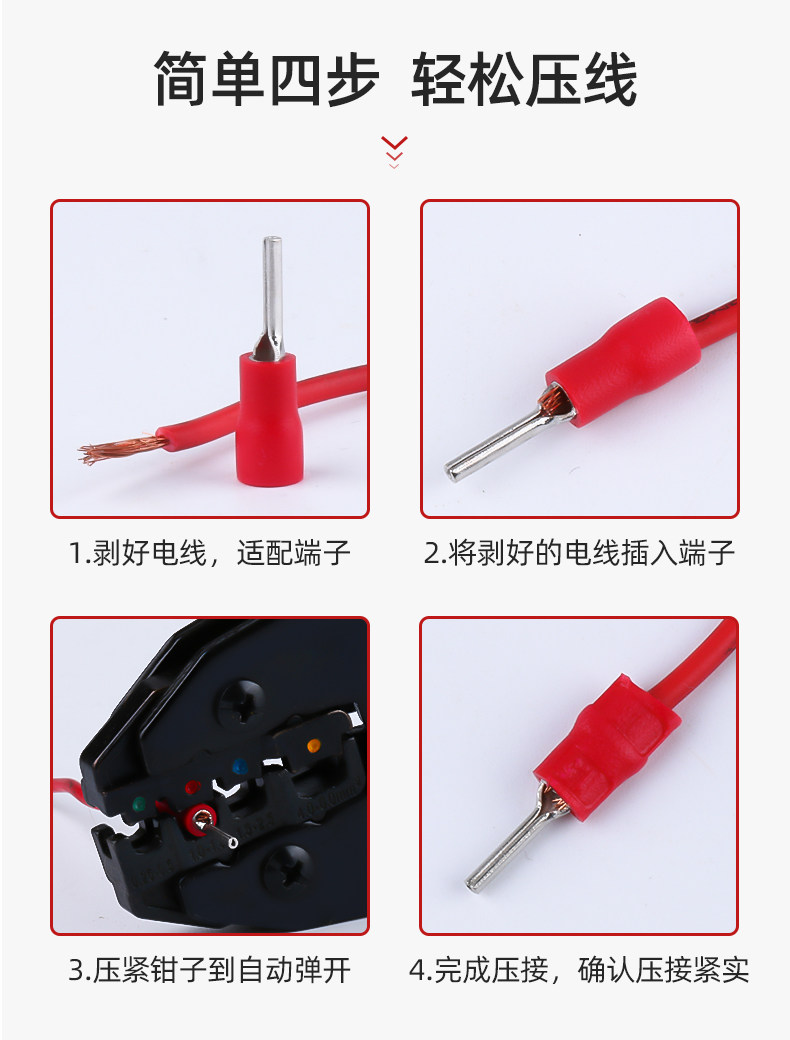 简单四步 轻松压线

1.剥好电线，适配端子

2.将剥好的电线插入端子

3.压紧钳子到自动弹开

4.完成压接，确认压接紧实