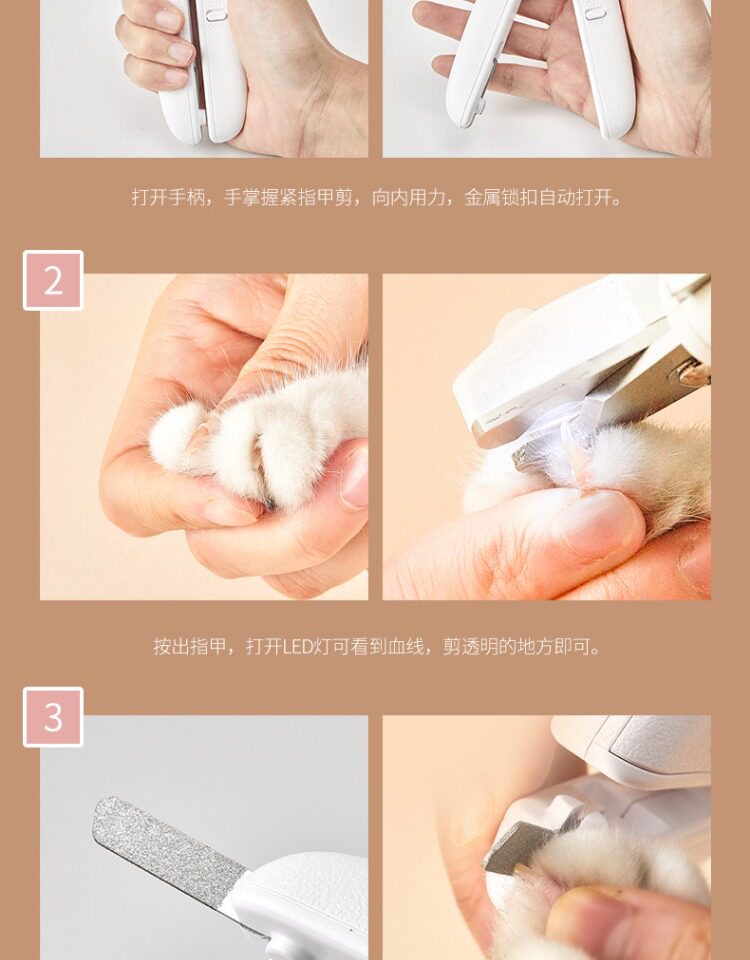 打开手柄，手掌握紧指甲剪，向内用力，金属锁扣自动打开。

2

按出指甲，打开LED灯可看到血线，剪透明的地方即可。

3