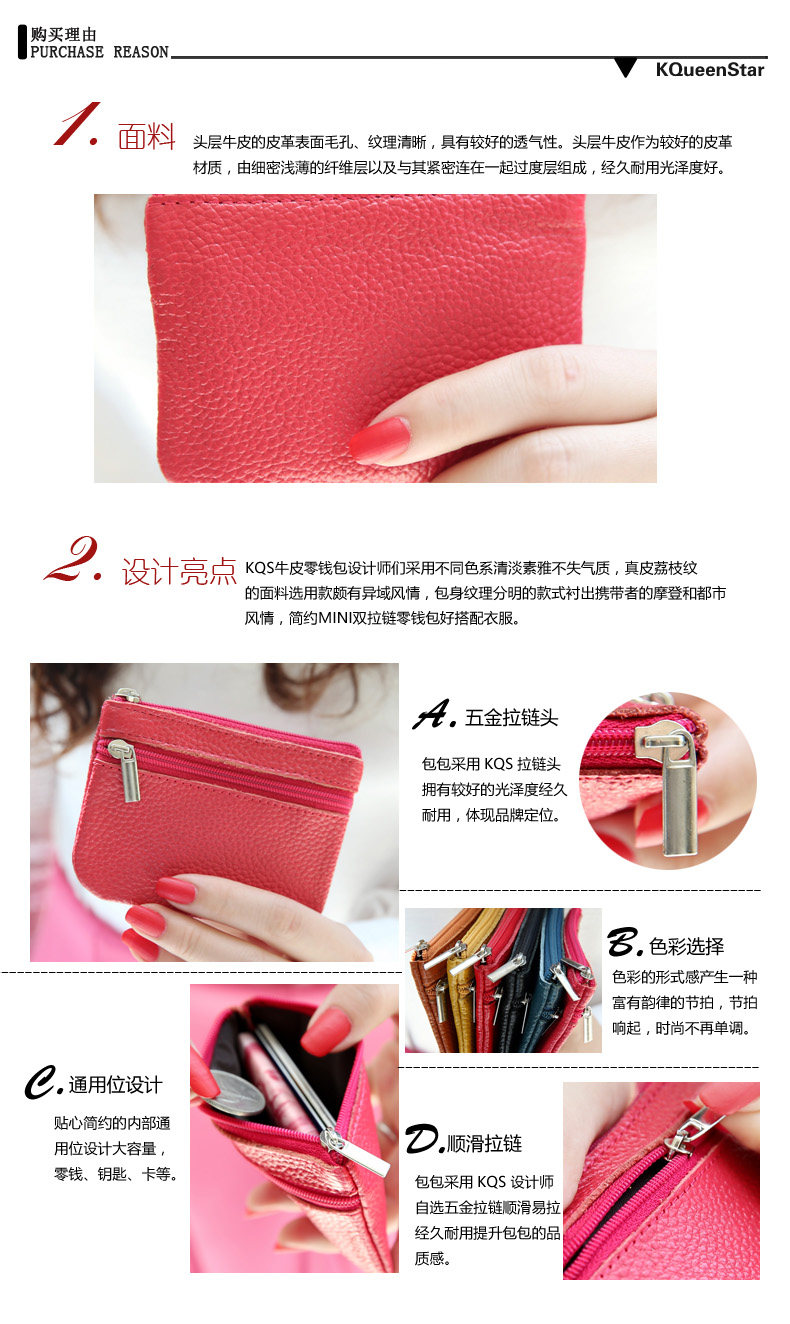 购买理由
PURCHASE REASON

KQueenStar

1. 面料 头层牛皮的皮革表面毛孔、纹理清晰，具有较好的透气性。头层牛皮作为较好的皮革材质，由细密浅薄的纤维层以及与其紧密连在一起过度层组成，经久耐用光泽度好。

2. 设计亮点 KQS牛皮零钱包设计师们采用不同色系清淡素雅不失气质，真皮荔枝纹的面料选用款颇有异域风情，包身纹理分明的款式衬出携带者的摩登和都市风情，简约MINI双拉链零钱包好搭配衣服。

A. 五金拉链头

包包采用 KQS 拉链头拥有较好的光泽度经久耐用，体现品牌定位。

B. 色彩选择

色彩的形式感产生一种富有韵律的节拍，节拍响起，时尚不再单调。

C. 通用位设计

贴心简约的内部通用位设计大容量，零钱、钥匙、卡等。

D. 顺滑拉链

包包采用 KQS 设计师自选五金拉链顺滑易拉经久耐用提升包包的品质感。