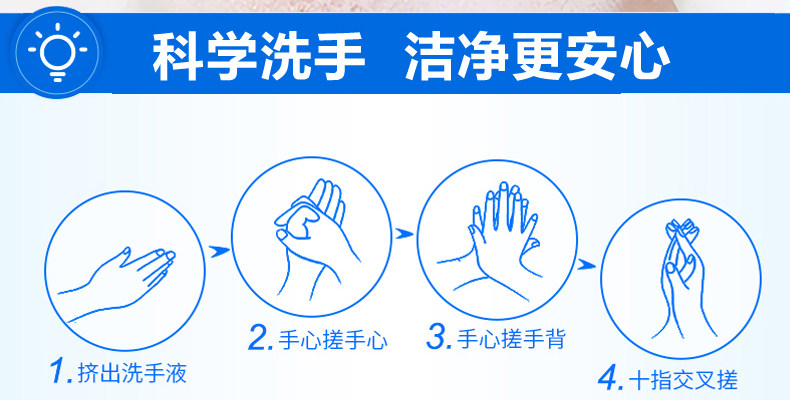 科学洗手　洁净更安心

1. 挤出洗手液

2. 手心搓手心

3. 手心搓手背

4. 十指交叉搓