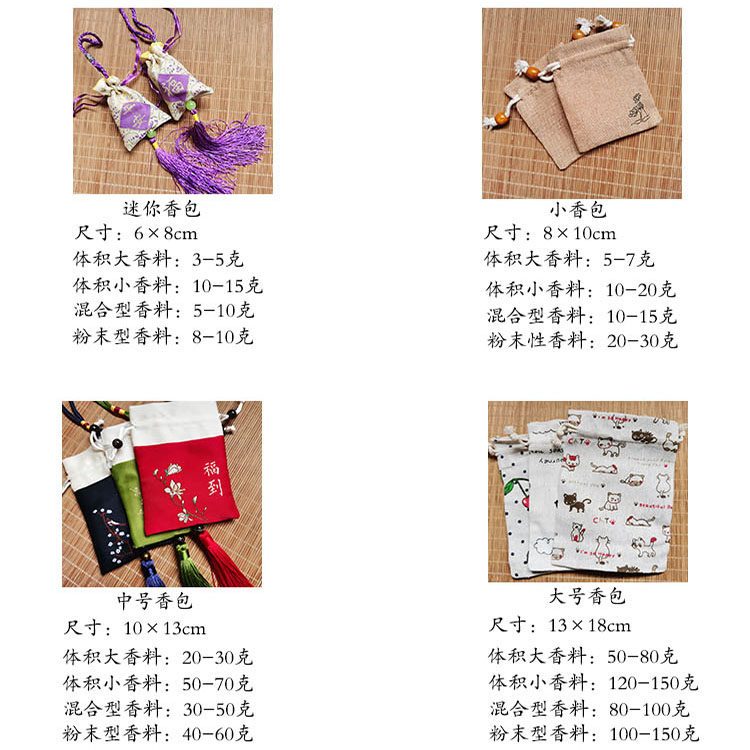 迷你香包
尺寸：6×8cm
体积大香料：3-5克
体积小香料：10-15克
混合型香料：5-10克
粉末型香料：8-10克

小香包
尺寸：8×10cm
体积大香料：5-7克
体积小香料：10-20克
混合型香料：10-15克
粉末性香料：20-30克

福到

中号香包
尺寸：10×13cm
体积大香料：20-30克
体积小香料：50-70克
混合型香料：30-50克
粉末型香料：40-60克

大号香包
尺寸：13×18cm
体积大香料：50-80克
体积小香料：120-150克
混合型香料：80-100克
粉末型香料：100-150克