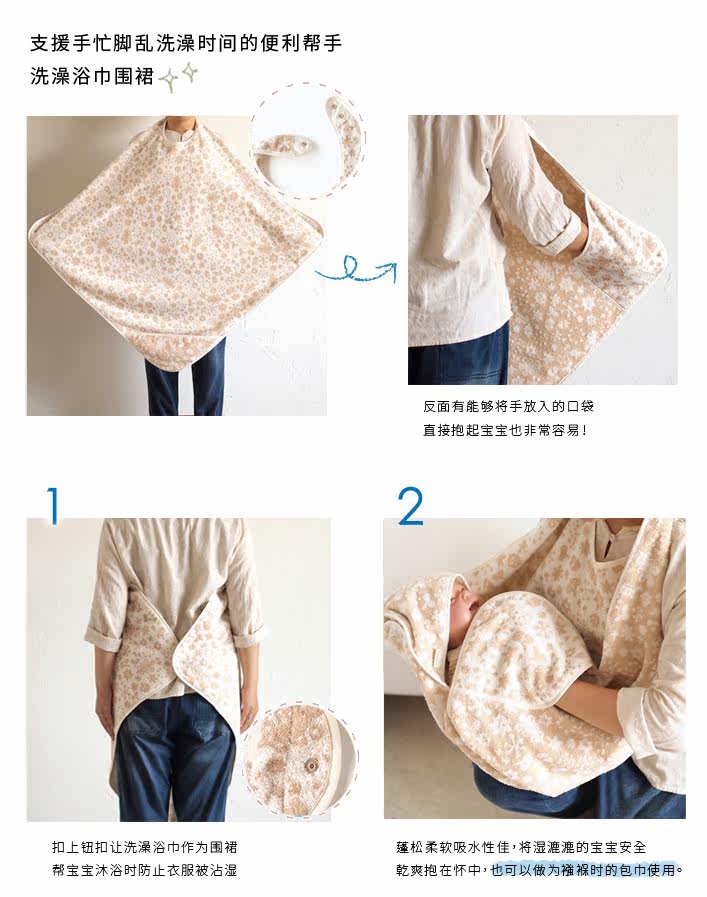 支援手忙脚乱洗澡时间的便利帮手
洗澡浴巾围裙

反面有能够将手放入的口袋
直接抱起宝宝也非常容易！

1

扣上钮扣让洗澡浴巾作为围裙
帮宝宝沐浴时防止衣服被沾湿

2

蓬松柔软吸水性佳，将湿漉漉的宝宝安全
乾爽抱在怀中，也可以做为襁褓时的包巾使用。