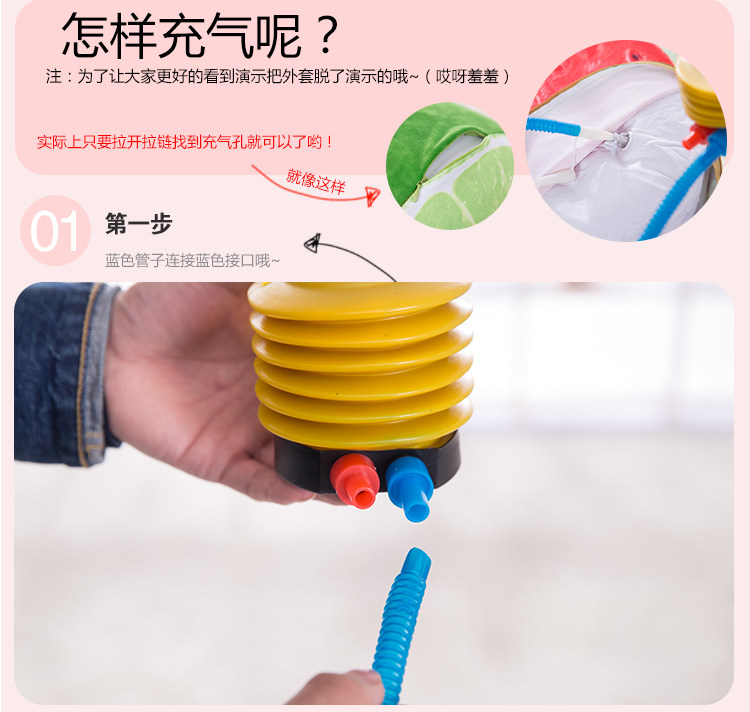 怎样充气呢？

注：为了让大家更好的看到演示把外套脱了演示的哦~（哎呀羞羞）

实际上只要拉开拉链找到充气孔就可以了哟！

就像这样

01 第一步

蓝色管子连接蓝色接口哦~