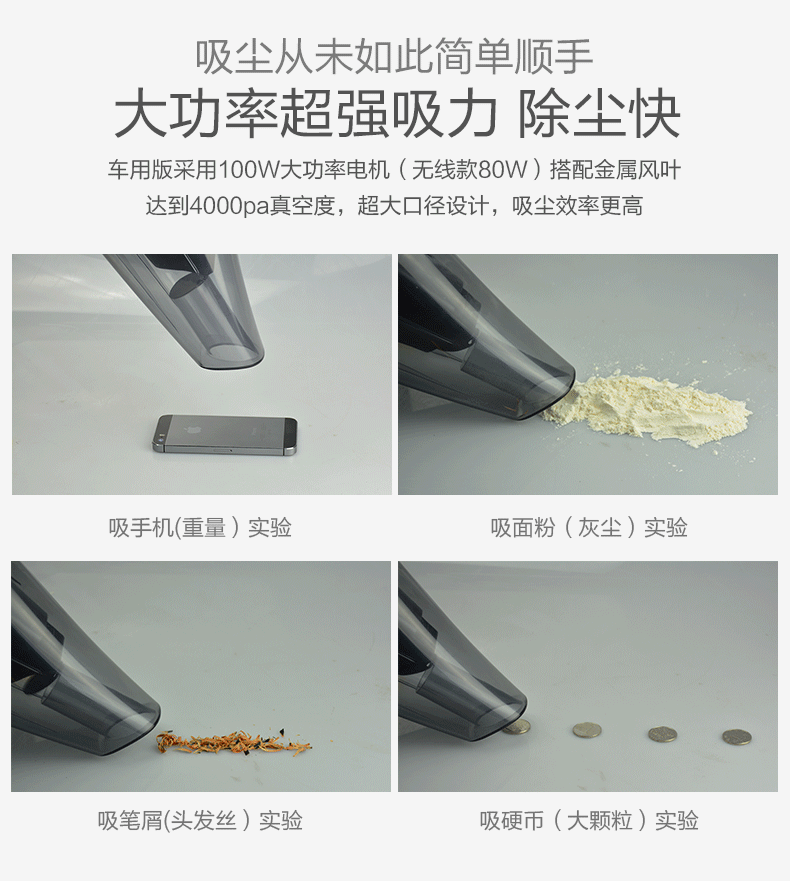 吸尘从未如此简单顺手

大功率超强吸力 除尘快

车用版采用100W大功率电机（无线款80W）搭配金属风叶
达到4000pa真空度，超大口径设计，吸尘效率更高

吸手机(重量）实验

吸面粉（灰尘）实验

吸笔屑(头发丝）实验

吸硬币（大颗粒）实验