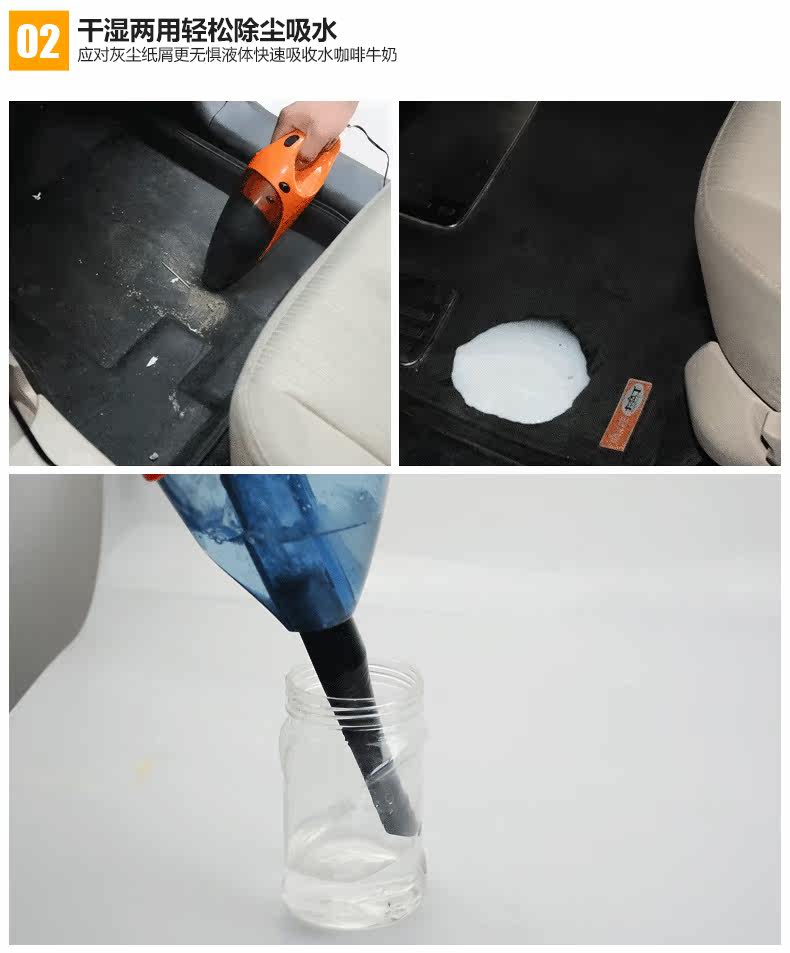 02 干湿两用轻松除尘吸水
应对灰尘纸屑更无惧液体快速吸收水咖啡牛奶