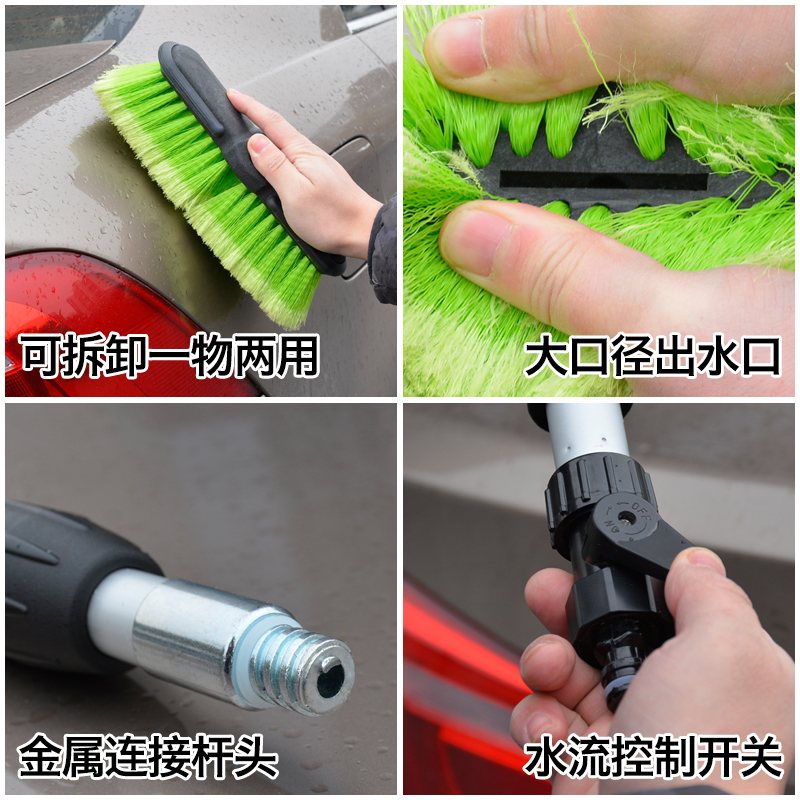 可拆卸一物两用

大口径出水口

金属连接杆头

OFF
ON

水流控制开关