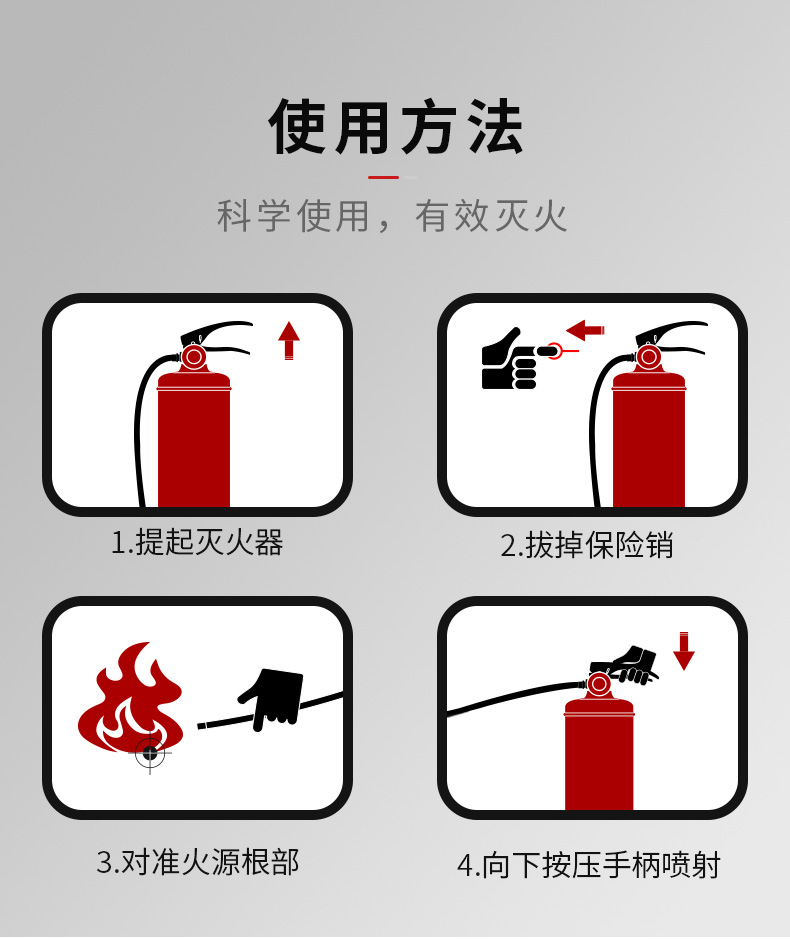 使用方法

科学使用，有效灭火

1.提起灭火器

2.拔掉保险销

3.对准火源根部

4.向下按压手柄喷射