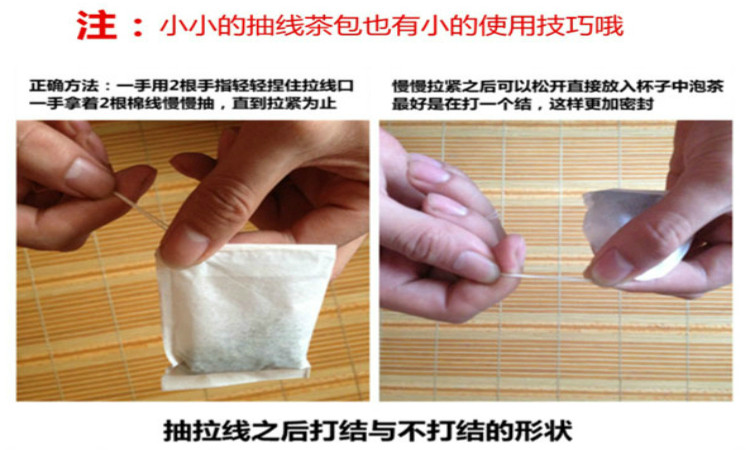 注：小小的抽线茶包也有小的使用技巧哦

正确方法：一手用2根手指轻轻捏住拉线口
一手拿着2根棉线慢慢抽，直到拉紧为止

慢慢拉紧之后可以松开直接放入杯子中泡茶
最好是在打一个结，这样更加密封

抽拉线之后打结与不打结的形状