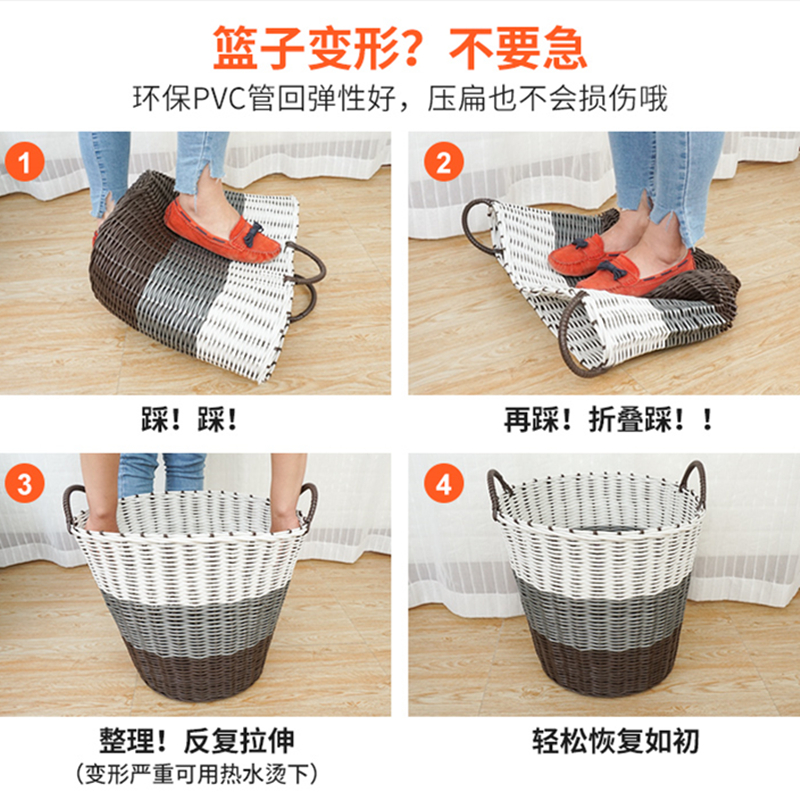 篮子变形？不要急
环保PVC管回弹性好，压扁也不会损伤哦

1

踩！踩！

2

再踩！折叠踩！！

3

整理！反复拉伸
（变形严重可用热水烫下）

4

轻松恢复如初