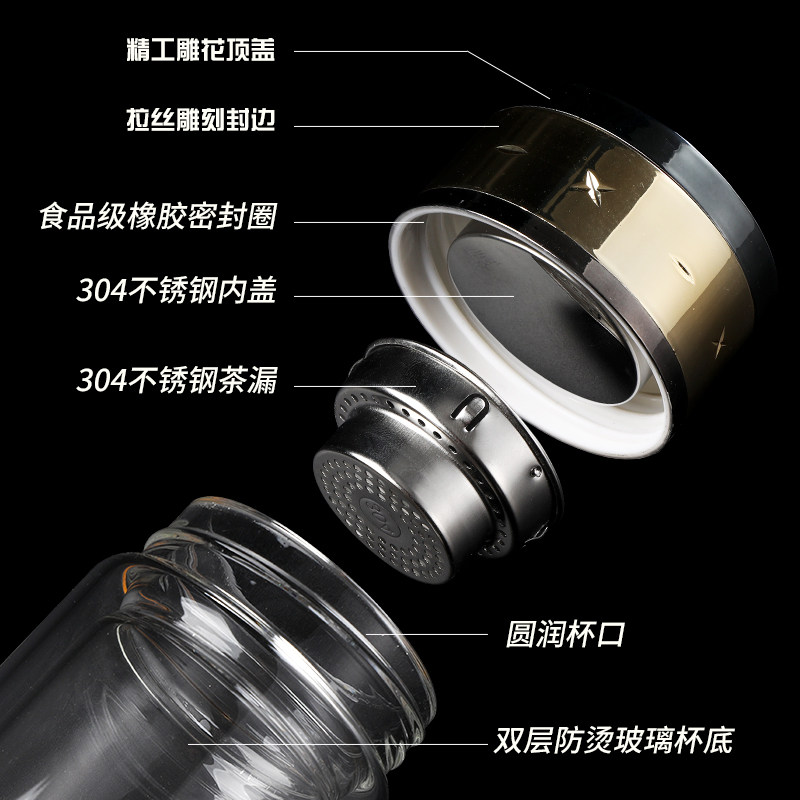 精工雕花顶盖

拉丝雕刻封边

食品级橡胶密封圈

304不锈钢内盖

304不锈钢茶漏

圆润杯口

双层防烫玻璃杯底