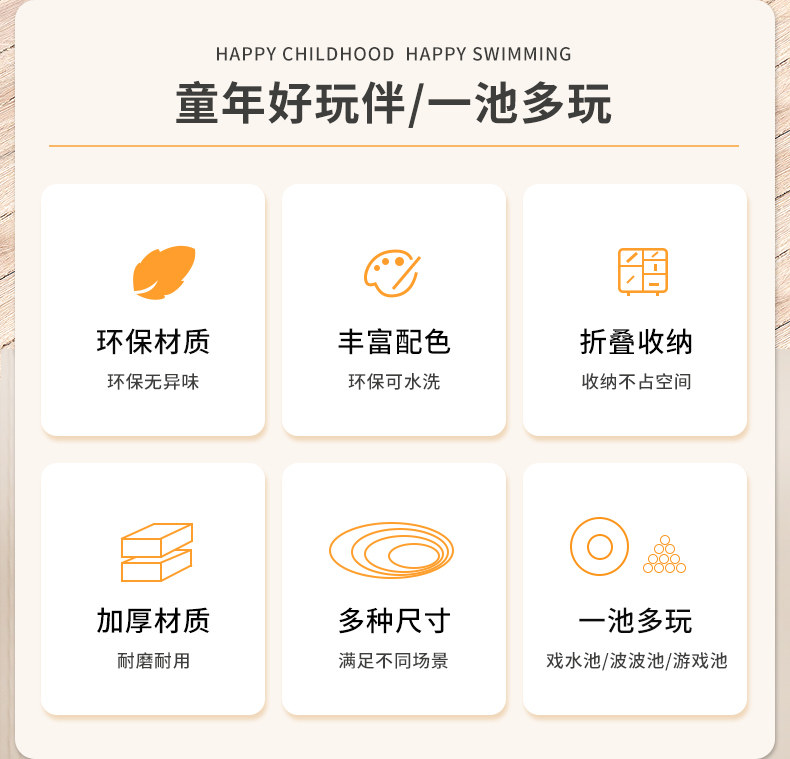 HAPPY CHILDHOOD  HAPPY SWIMMING

童年好玩伴/一池多玩

环保材质
环保无异味

丰富配色
环保可水洗

折叠收纳
收纳不占空间

加厚材质
耐磨耐用

多种尺寸
满足不同场景

一池多玩
戏水池/波波池/游戏池