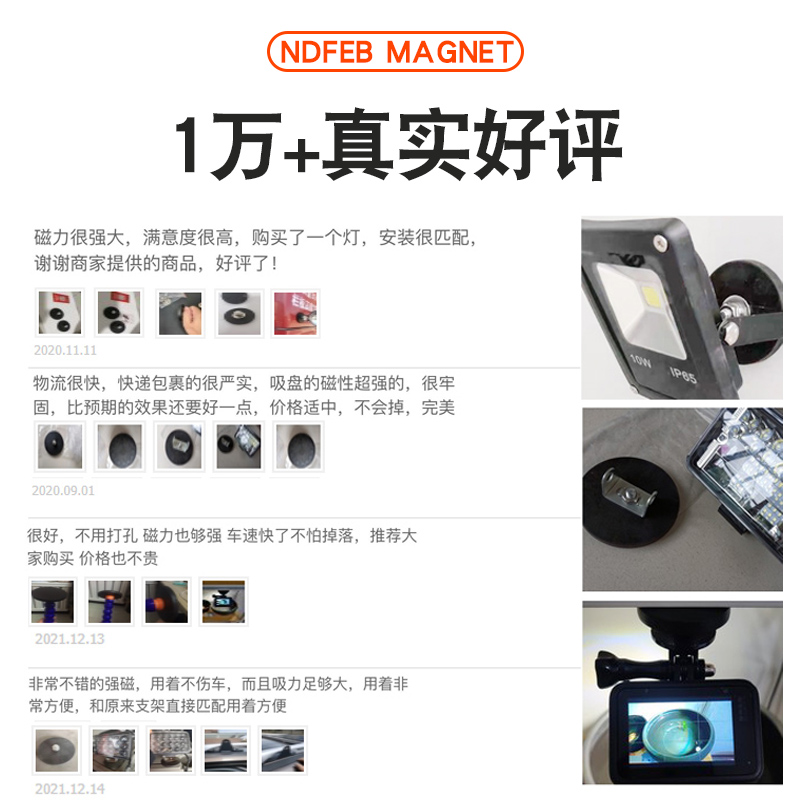 NDFEB MAGNET

1万+真实好评

磁力很强大，满意度很高，购买了一个灯，安装很匹配，谢谢商家提供的商品，好评了！

2020.11.11

物流很快，快递包裹的很严实，吸盘的磁性超强的，很牢固，比预期的效果还要好一点，价格适中，不会掉，完美

2020.09.01

很好，不用打孔 磁力也够强 车速快了不怕掉落，推荐大家购买 价格也不贵

2021.12.13

非常不错的强磁，用着不伤车，而且吸力足够大，用着非常方便，和原来支架直接匹配用着方便

2021.12.14

10W IP65