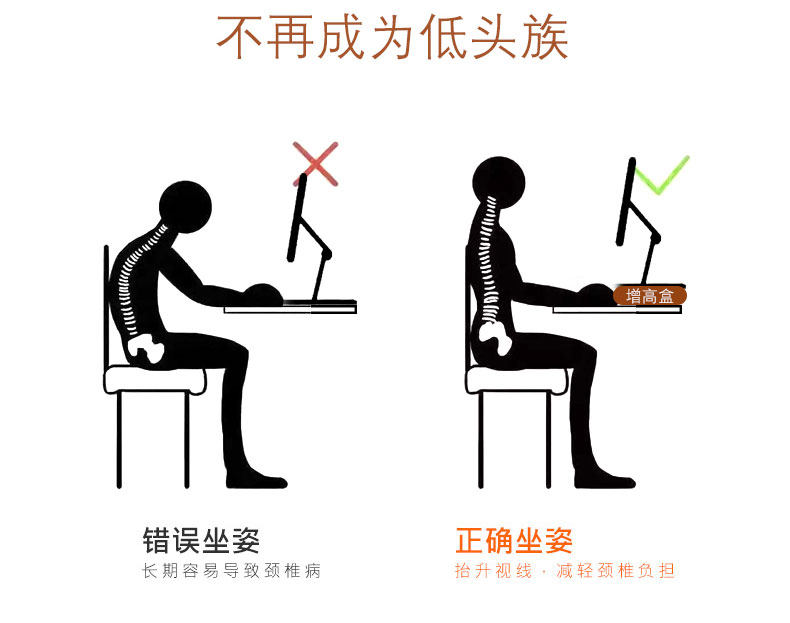 不再成为低头族

增高盒

错误坐姿
长期容易导致颈椎病

正确坐姿
抬升视线 · 减轻颈椎负担