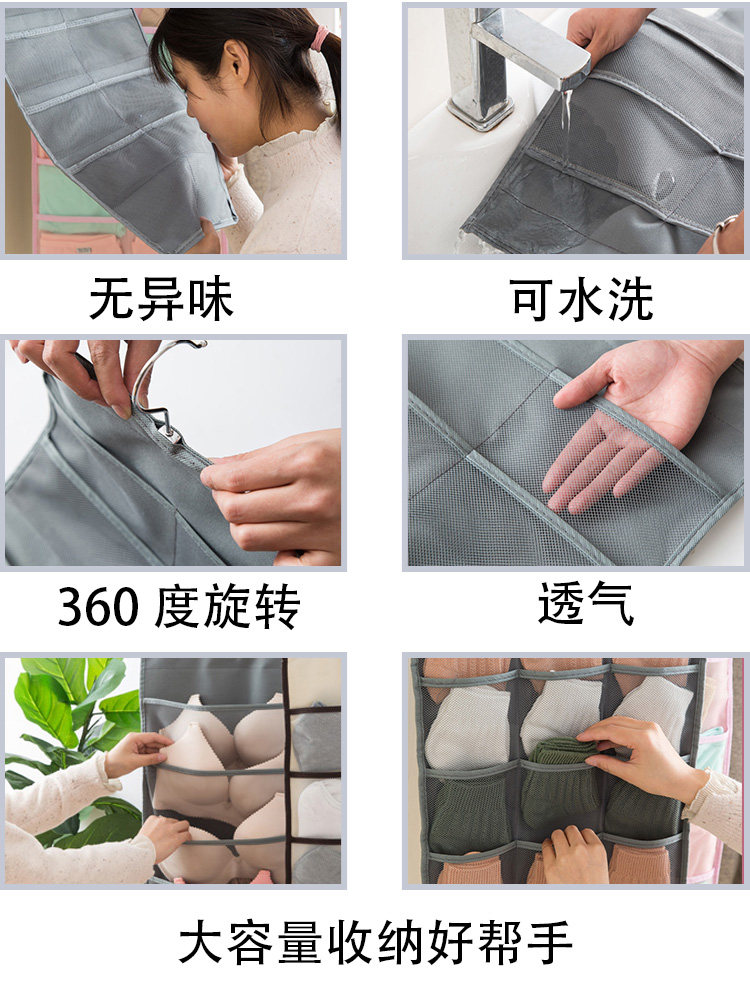 无异味

可水洗

360 度旋转

透气

大容量收纳好帮手