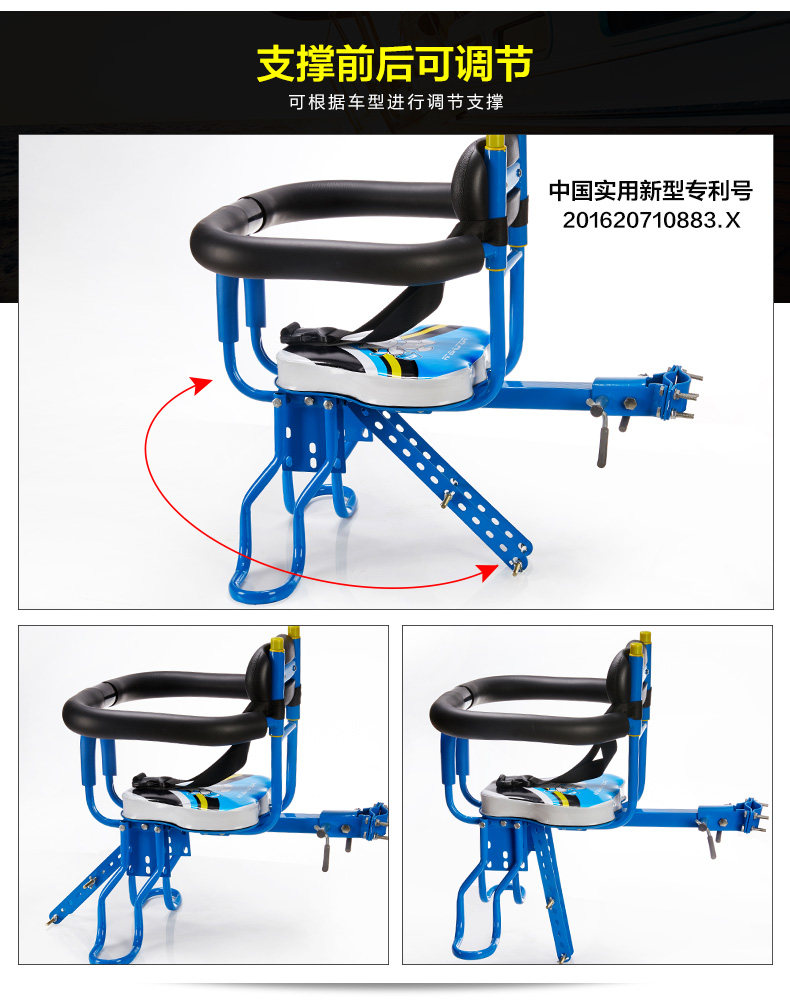 支撑前后可调节

可根据车型进行调节支撑

中国实用新型专利号
201620710883.X