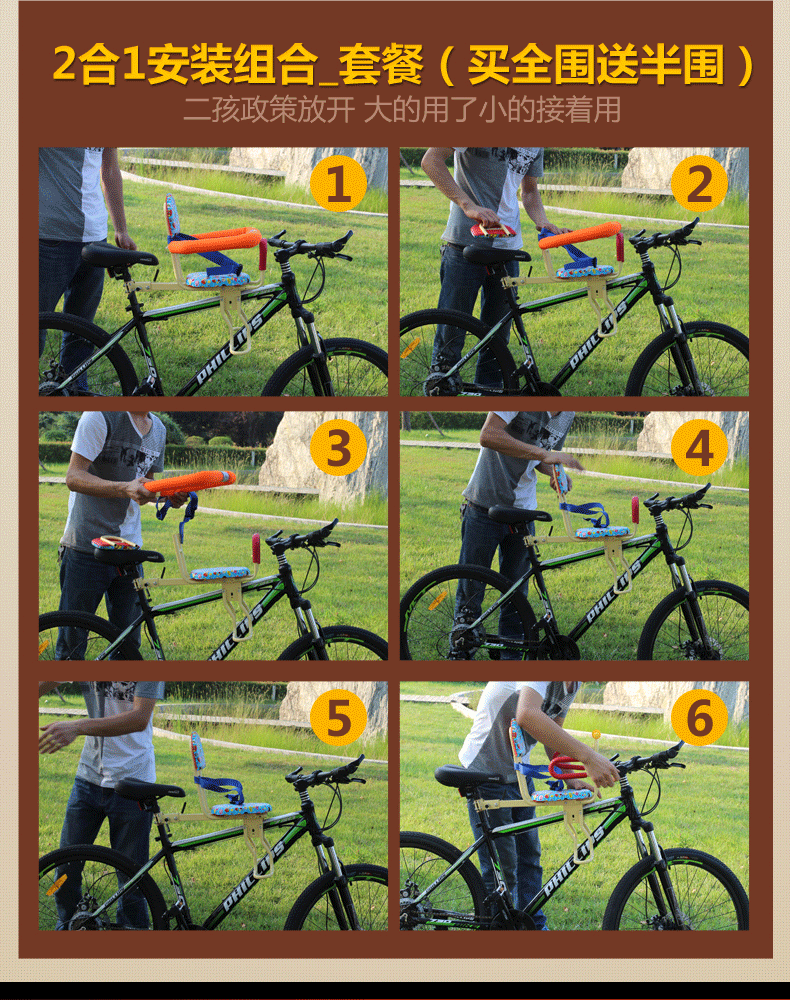 2合1安装组合_套餐（买全围送半围）

二孩政策放开 大的用了小的接着用

1

PHILLIPS

2

PHILLIPS

3

PHILLIPS

4

PHILLIPS

5

PHILLIPS

6

PHILLIPS