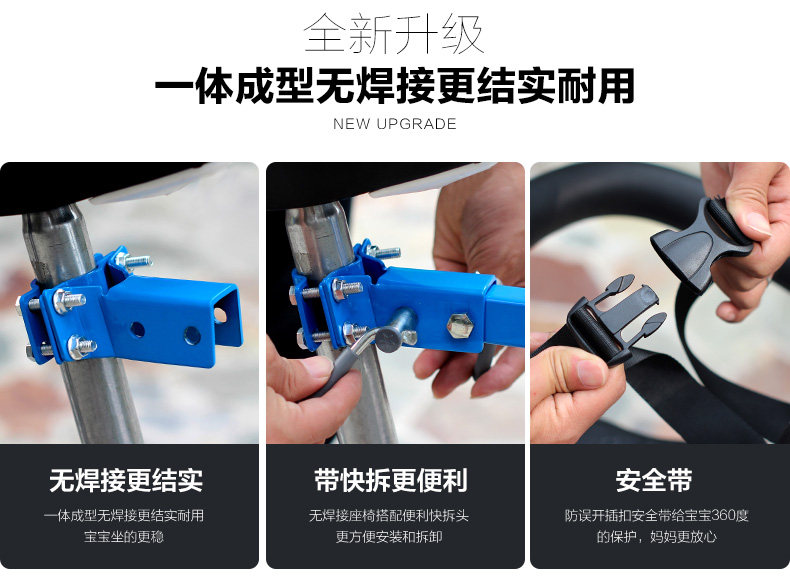 全新升级

一体成型无焊接更结实耐用

NEW UPGRADE

无焊接更结实

一体成型无焊接更结实耐用
宝宝坐的更稳

带快拆更便利

无焊接座椅搭配便利快拆头
更方便安装和拆卸

安全带

防误开插扣安全带给宝宝360度
的保护，妈妈更放心