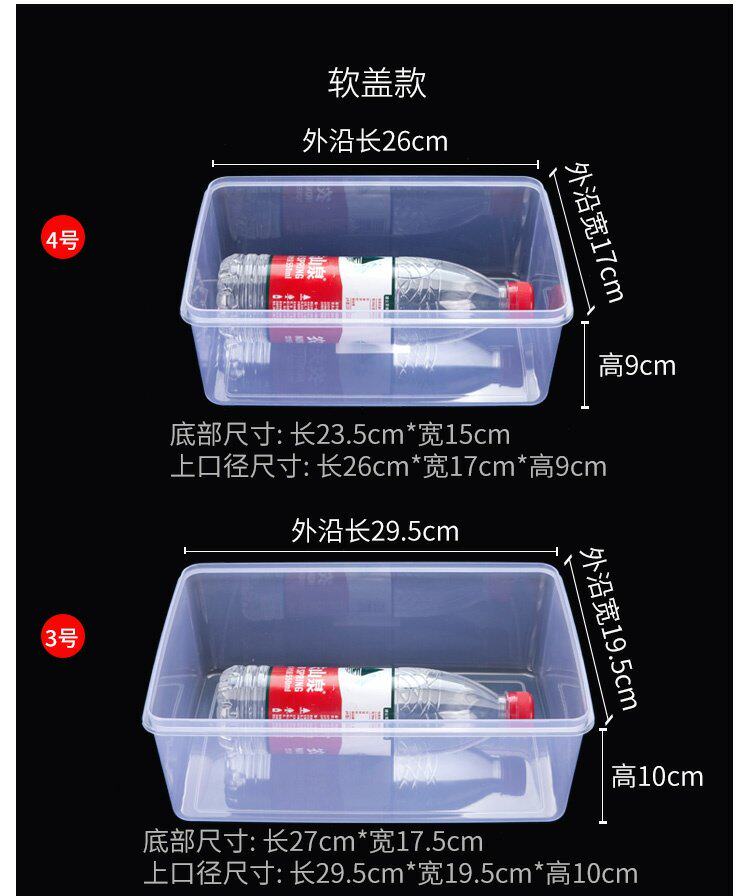 软盖款

外沿长26cm

外沿宽17cm

4号

高9cm

底部尺寸: 长23.5cm*宽15cm
上口径尺寸: 长26cm*宽17cm*高9cm

外沿长29.5cm

外沿宽19.5cm

3号

高10cm

底部尺寸: 长27cm*宽17.5cm
上口径尺寸: 长29.5cm*宽19.5cm*高10cm