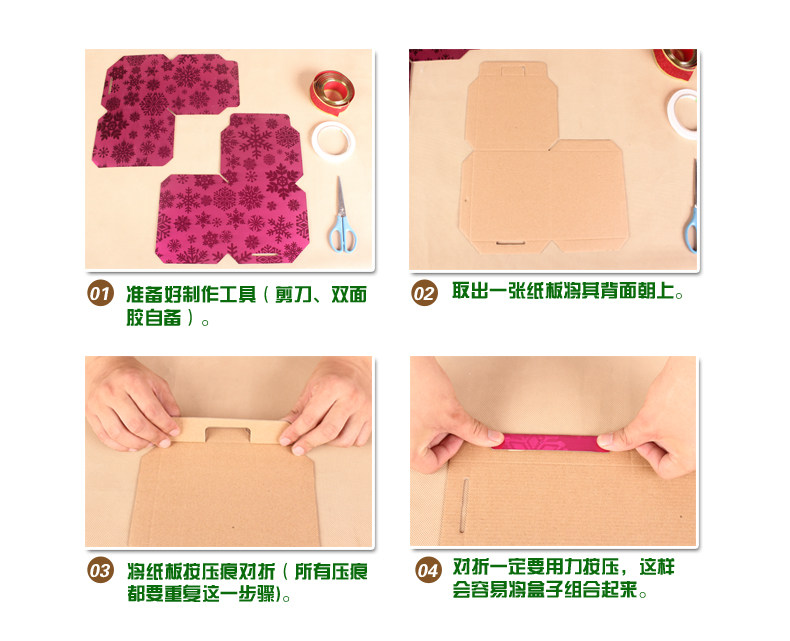 01 准备好制作工具（剪刀、双面胶自备）。

02 取出一张纸板将其背面朝上。

03 将纸板按压痕对折（所有压痕都要重复这一步骤）。

04 对折一定要用力按压，这样会容易将盒子组合起来。