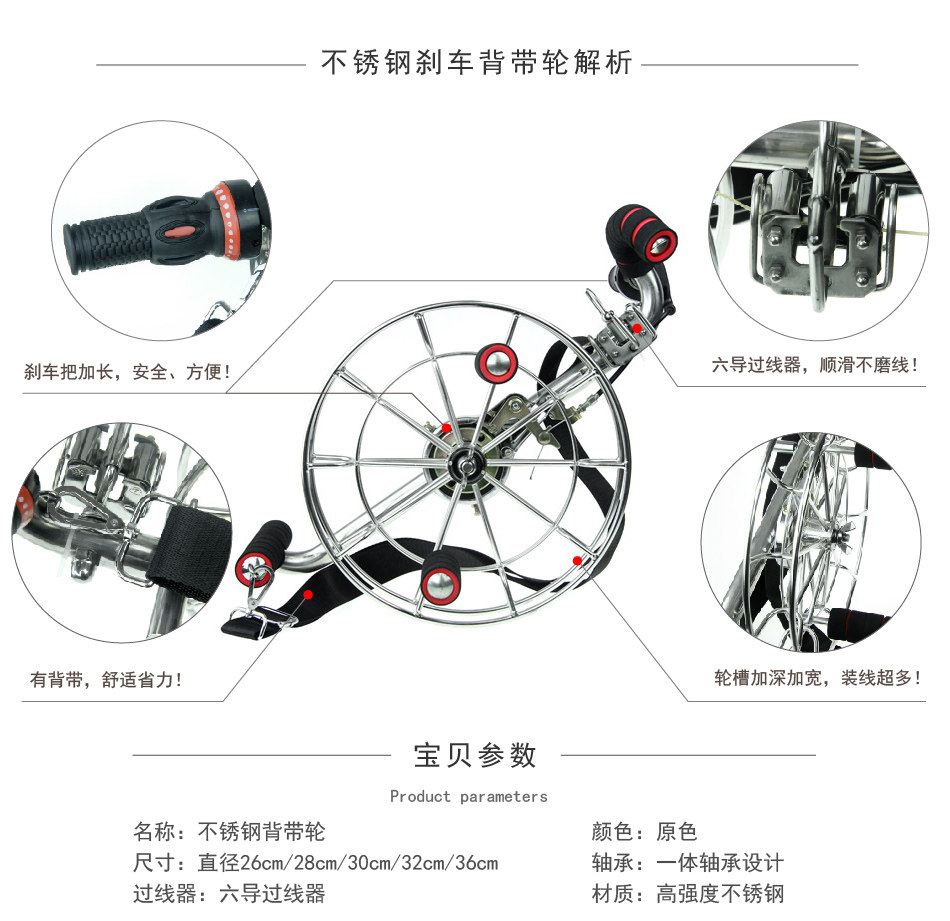 不锈钢刹车背带轮解析

刹车把加长，安全、方便！

六导过线器，顺滑不磨线！

有背带，舒适省力！

轮槽加深加宽，装线超多！

宝贝参数

Product parameters

名称：不锈钢背带轮

尺寸：直径26cm/28cm/30cm/32cm/36cm

过线器：六导过线器

颜色：原色

轴承：一体轴承设计

材质：高强度不锈钢