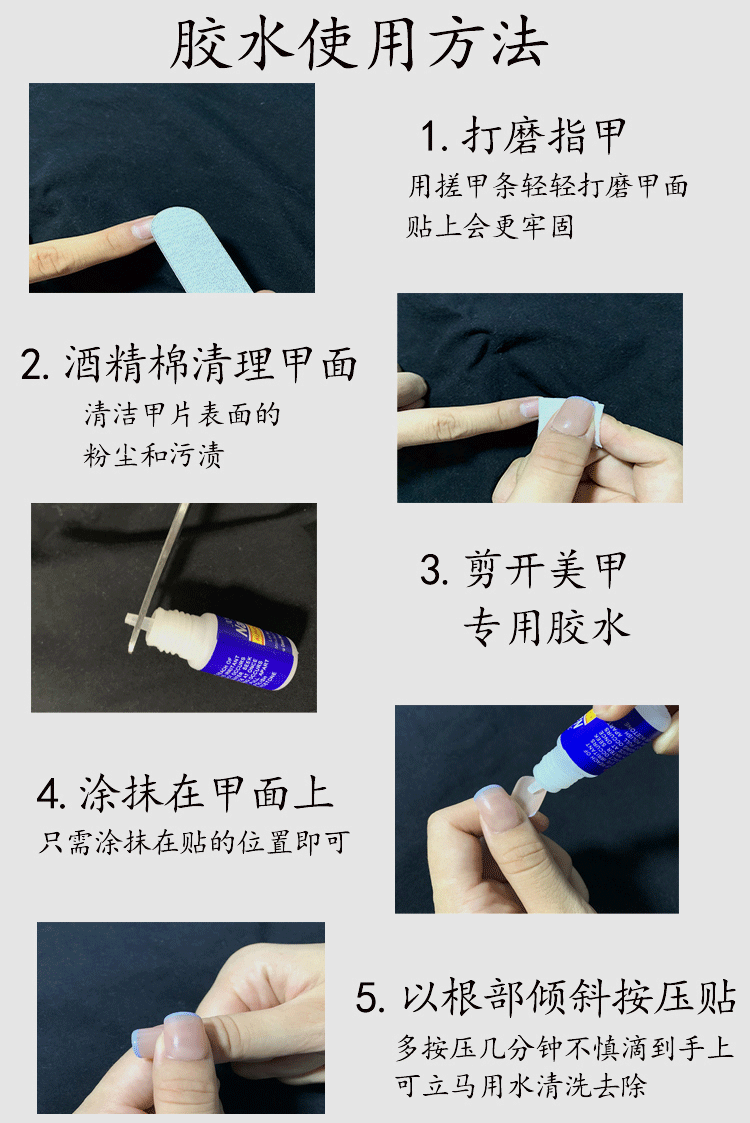 胶水使用方法

1. 打磨指甲
用搓甲条轻轻打磨甲面
贴上会更牢固

2. 酒精棉清理甲面
清洁甲片表面的
粉尘和污渍

3. 剪开美甲
专用胶水

4. 涂抹在甲面上
只需涂抹在贴的位置即可

5. 以根部倾斜按压贴
多按压几分钟不慎滴到手上
可立马用水清洗去除