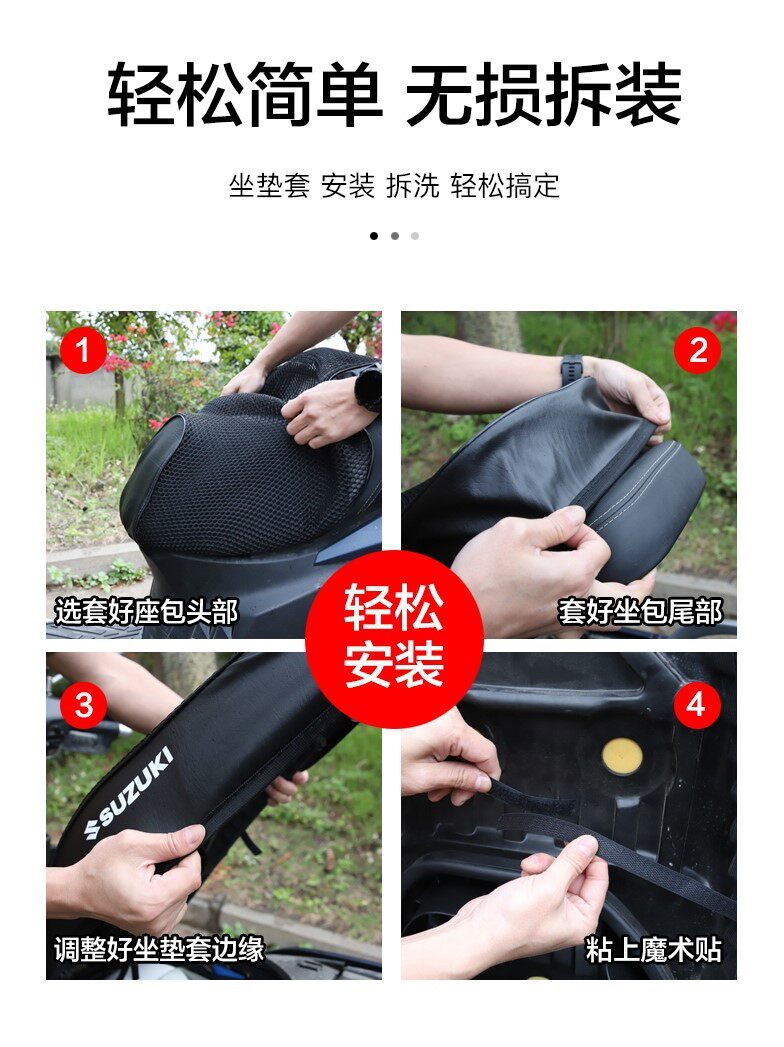 轻松简单 无损拆装

坐垫套 安装 拆洗 轻松搞定

1
选套好座包头部

2
套好坐包尾部

轻松安装

3
SUZUKI
调整好坐垫套边缘

4
粘上魔术贴