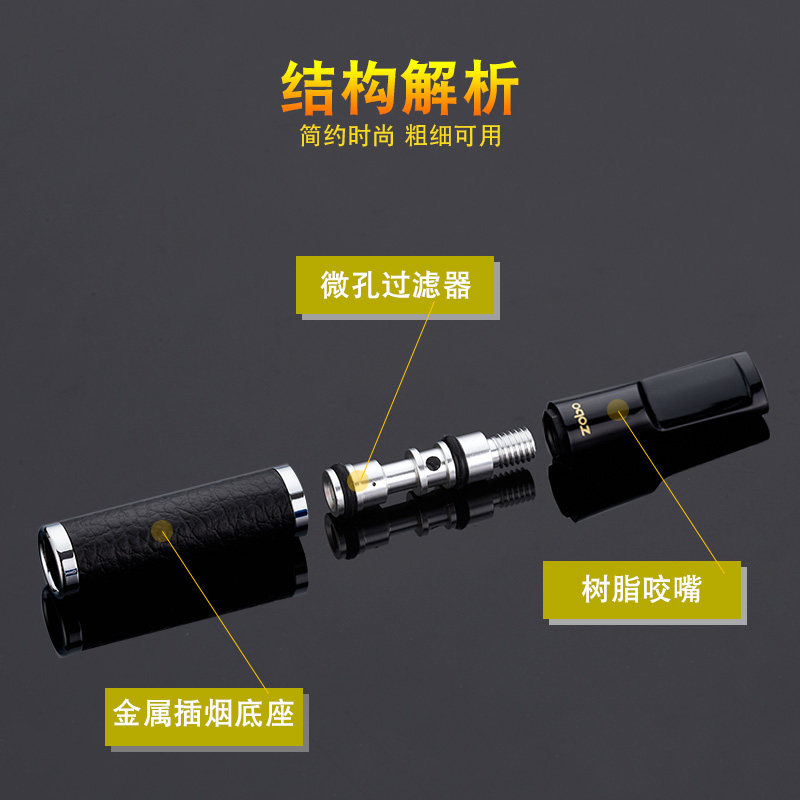 结构解析
简约时尚 粗细可用

微孔过滤器

zobo

树脂咬嘴

金属插烟底座